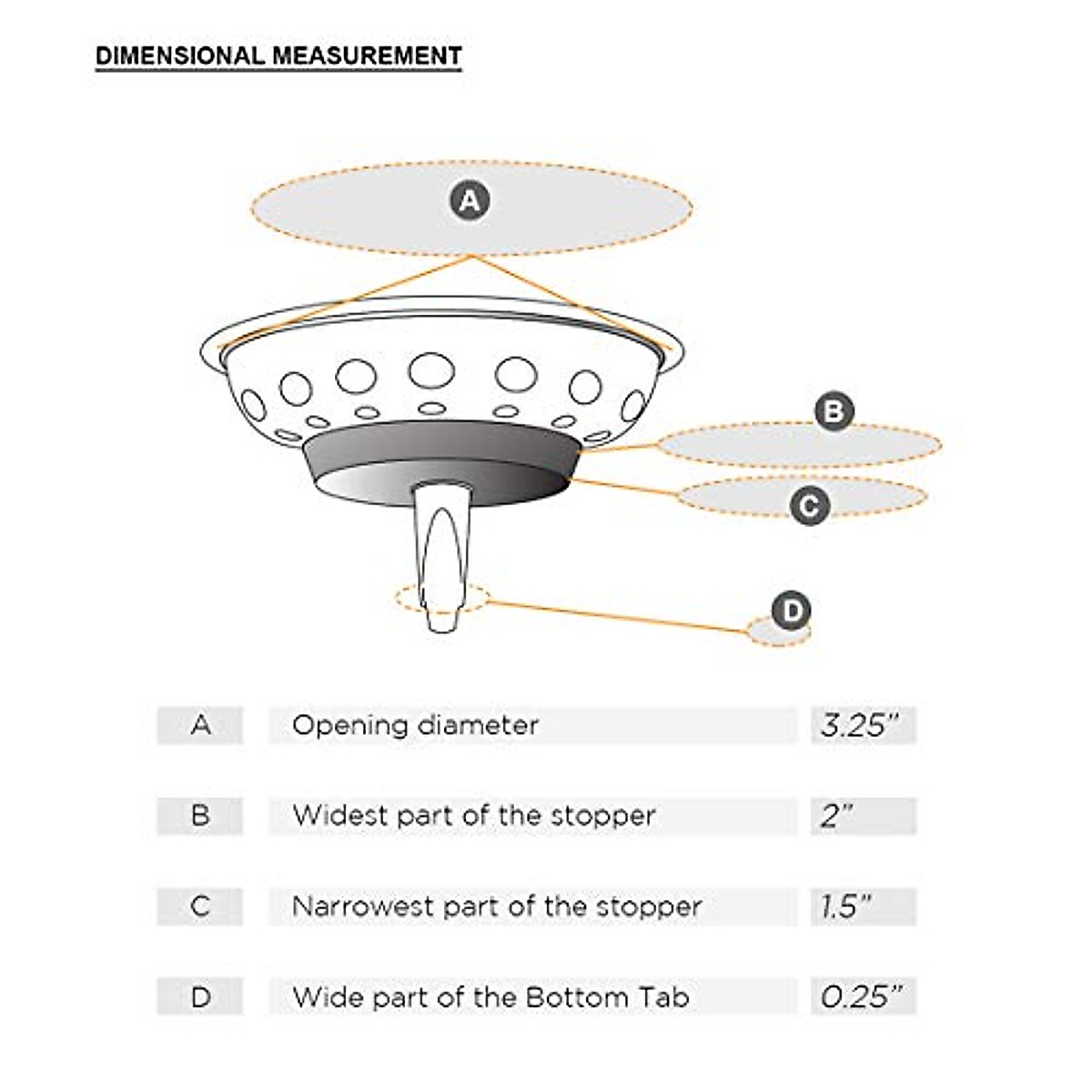 DIMENSIONAL MEASUREMENT

A

B

C

D

| A | Opening diameter | 3.25" |
|---|---|---|
| B | Widest part of the stopper | 2" |
| C | Narrowest part of the stopper | 1.5" |
| D | Wide part of the Bottom Tab | 0.25" |