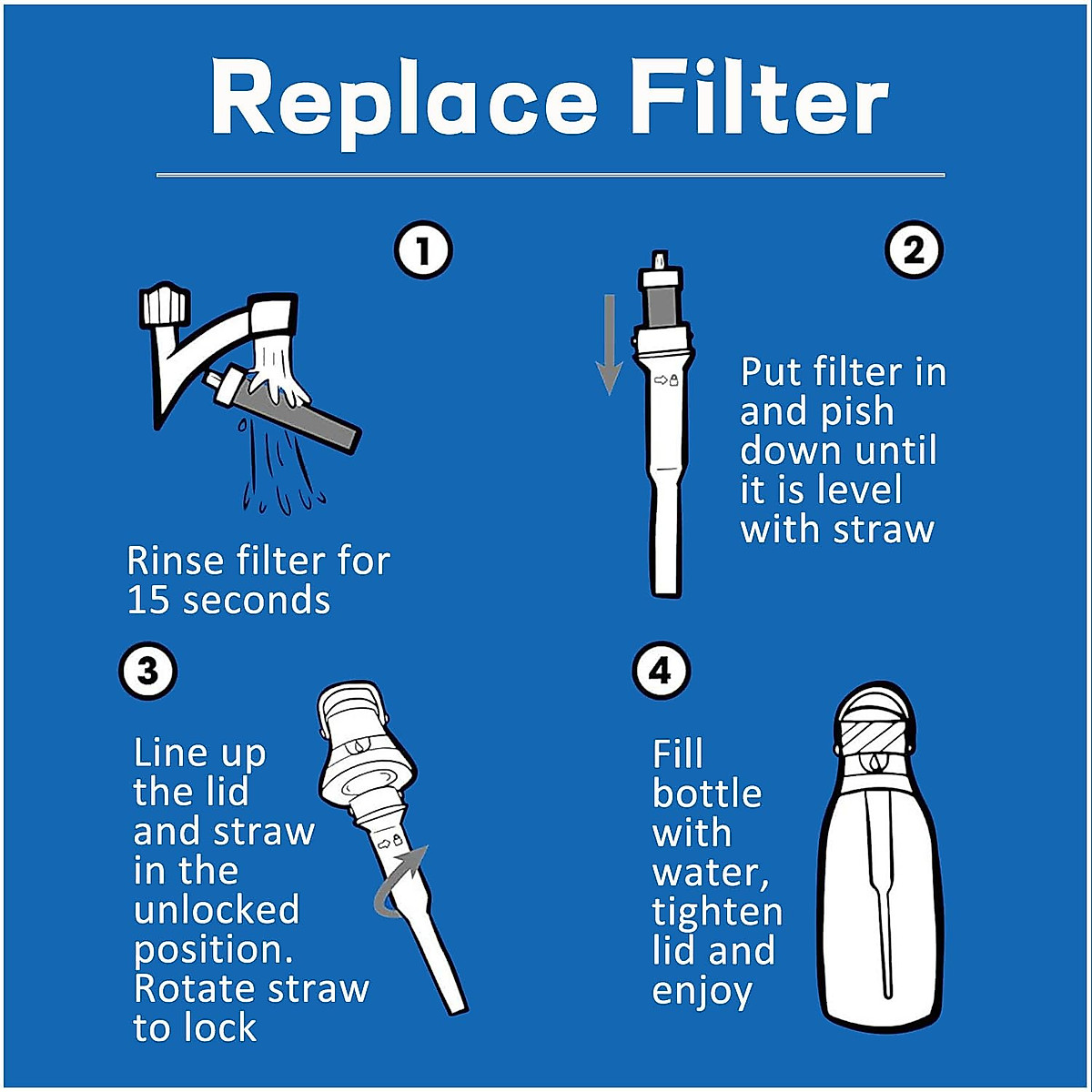 Replace Filter

1

Rinse filter for 15 seconds

2

Put filter in and pish down until it is level with straw

3

Line up the lid and straw in the unlocked position. Rotate straw to lock

4

Fill bottle with water, tighten lid and enjoy