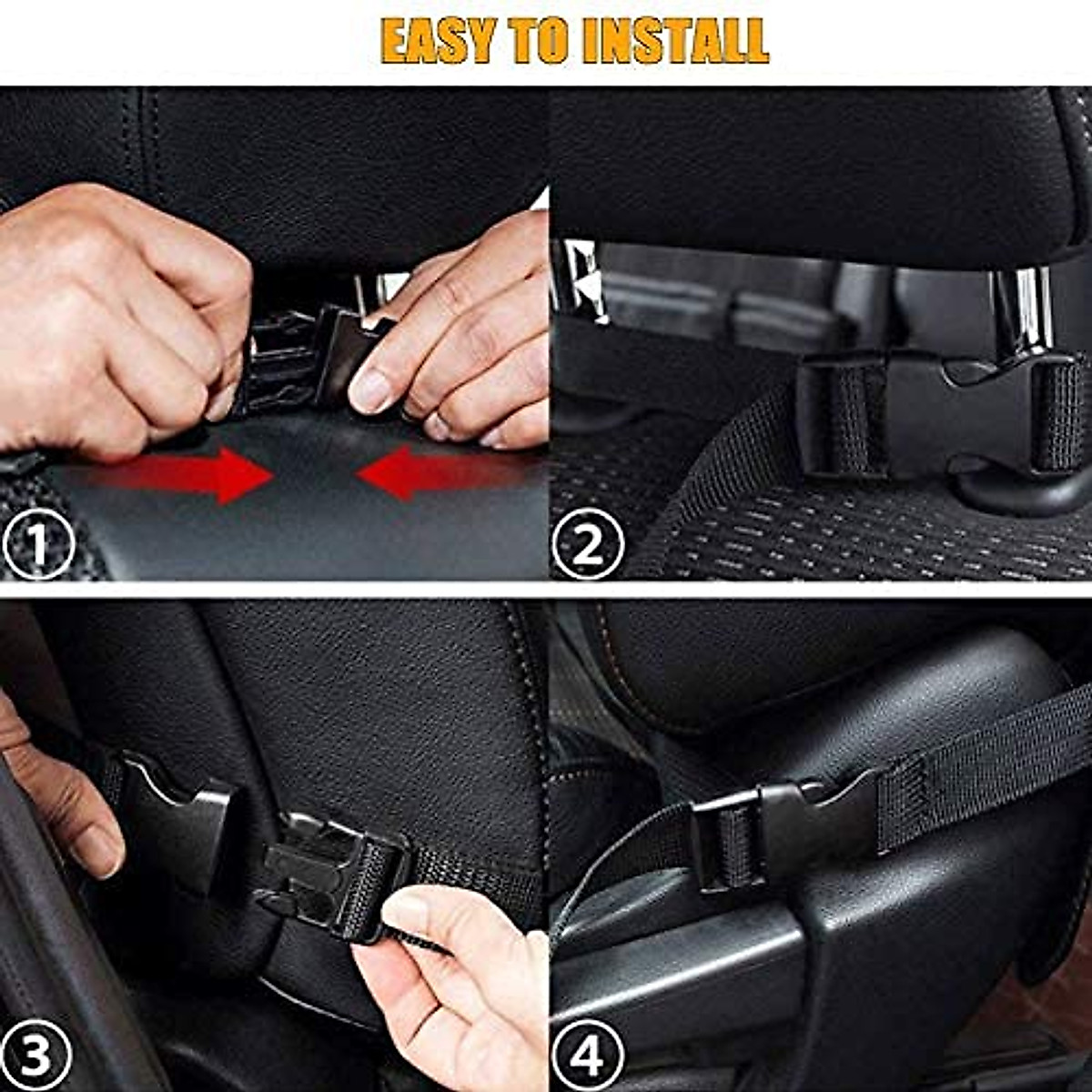 EASY TO INSTALL

1

2

3

4