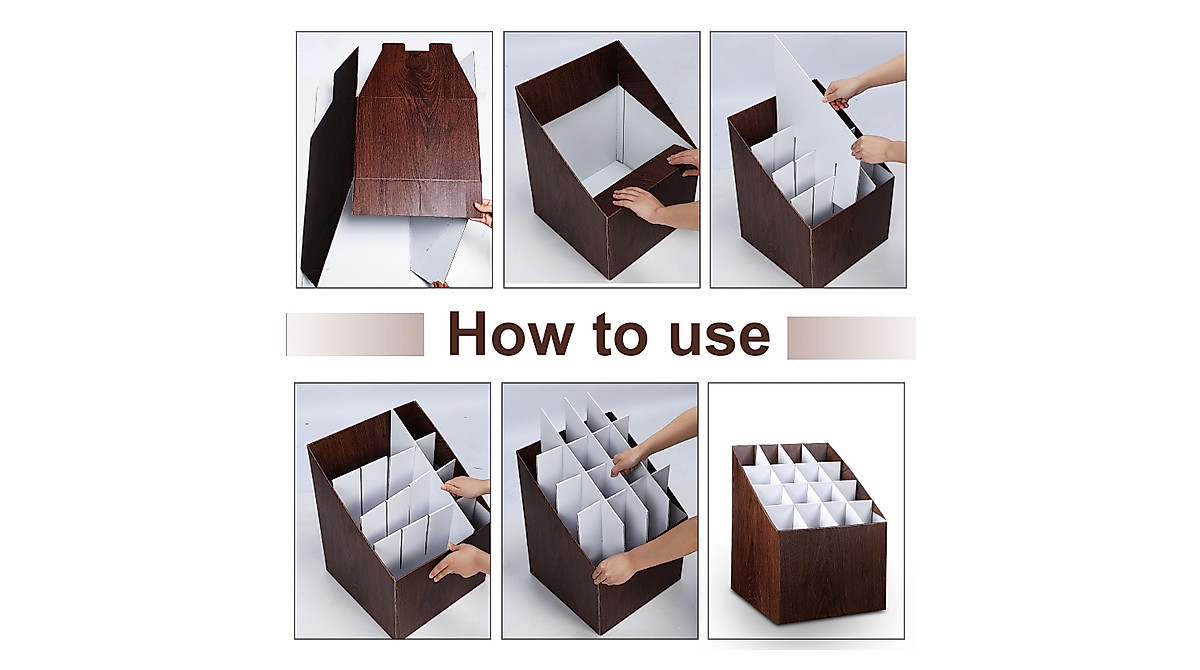 How to use