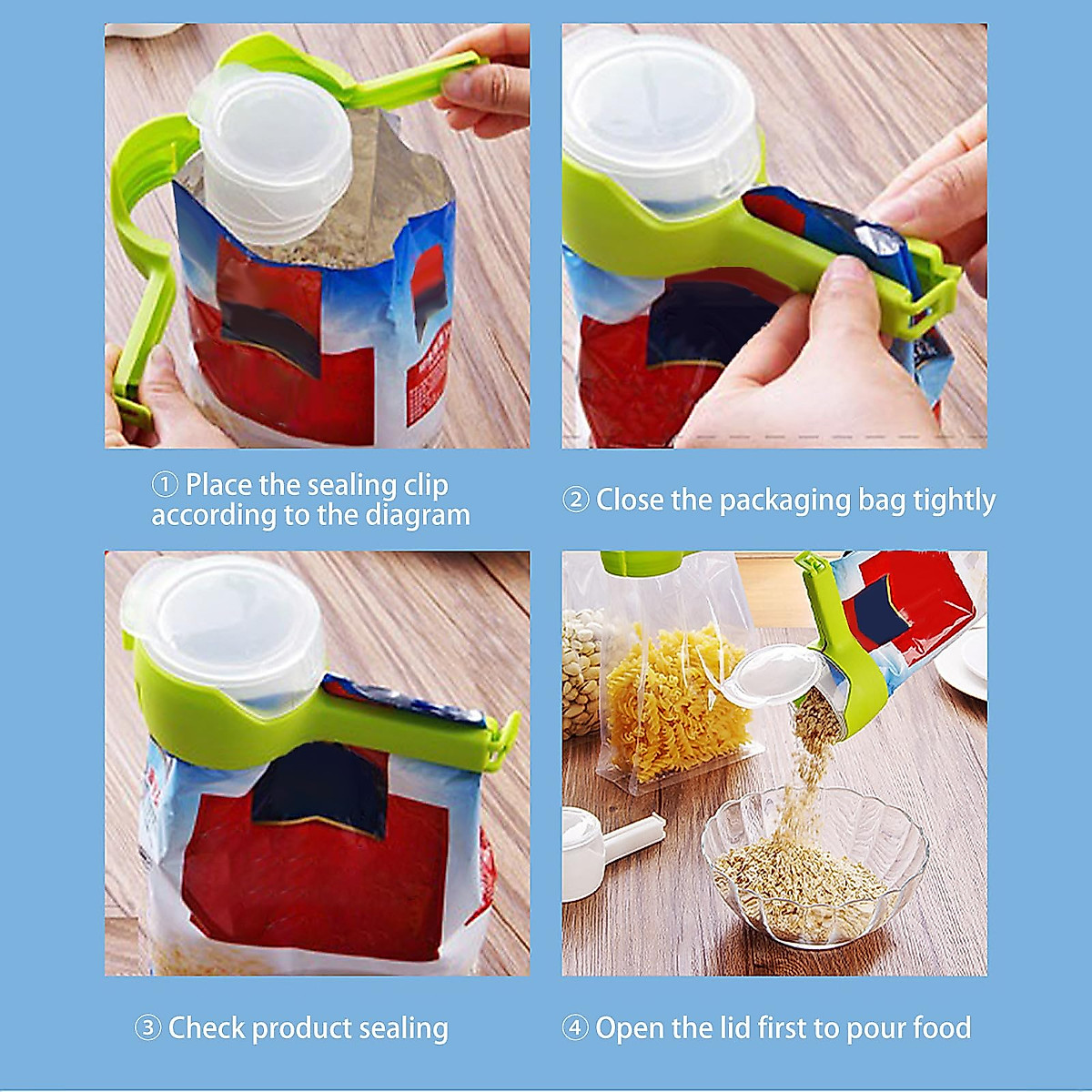 ① Place the sealing clip according to the diagram

② Close the packaging bag tightly

③ Check product sealing

④ Open the lid first to pour food