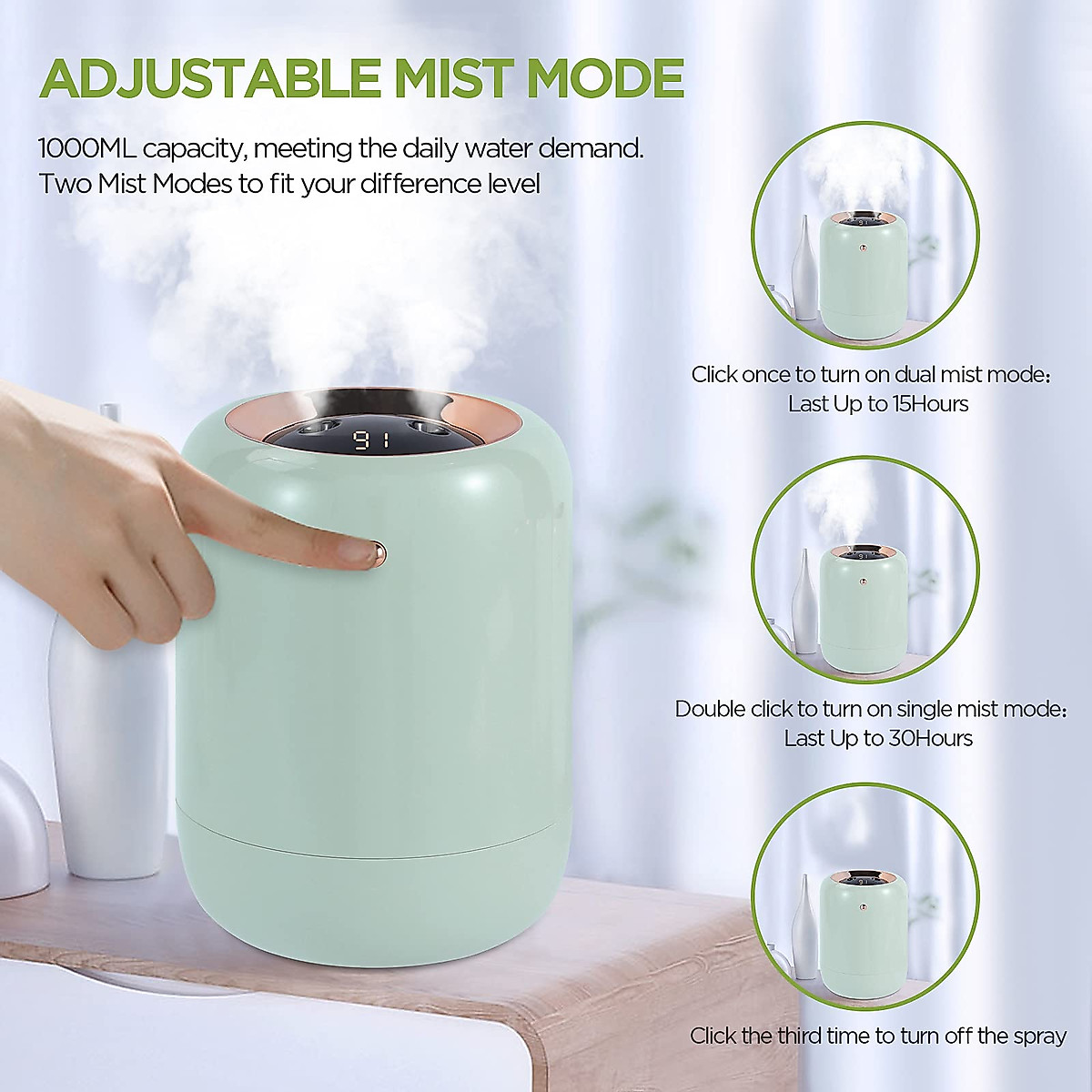 ADJUSTABLE MIST MODE

1000ML capacity, meeting the daily water demand. Two Mist Modes to fit your difference level

91

Click once to turn on dual mist mode: Last Up to 15Hours

Double click to turn on single mist mode: Last Up to 30Hours

Click the third time to turn off the spray