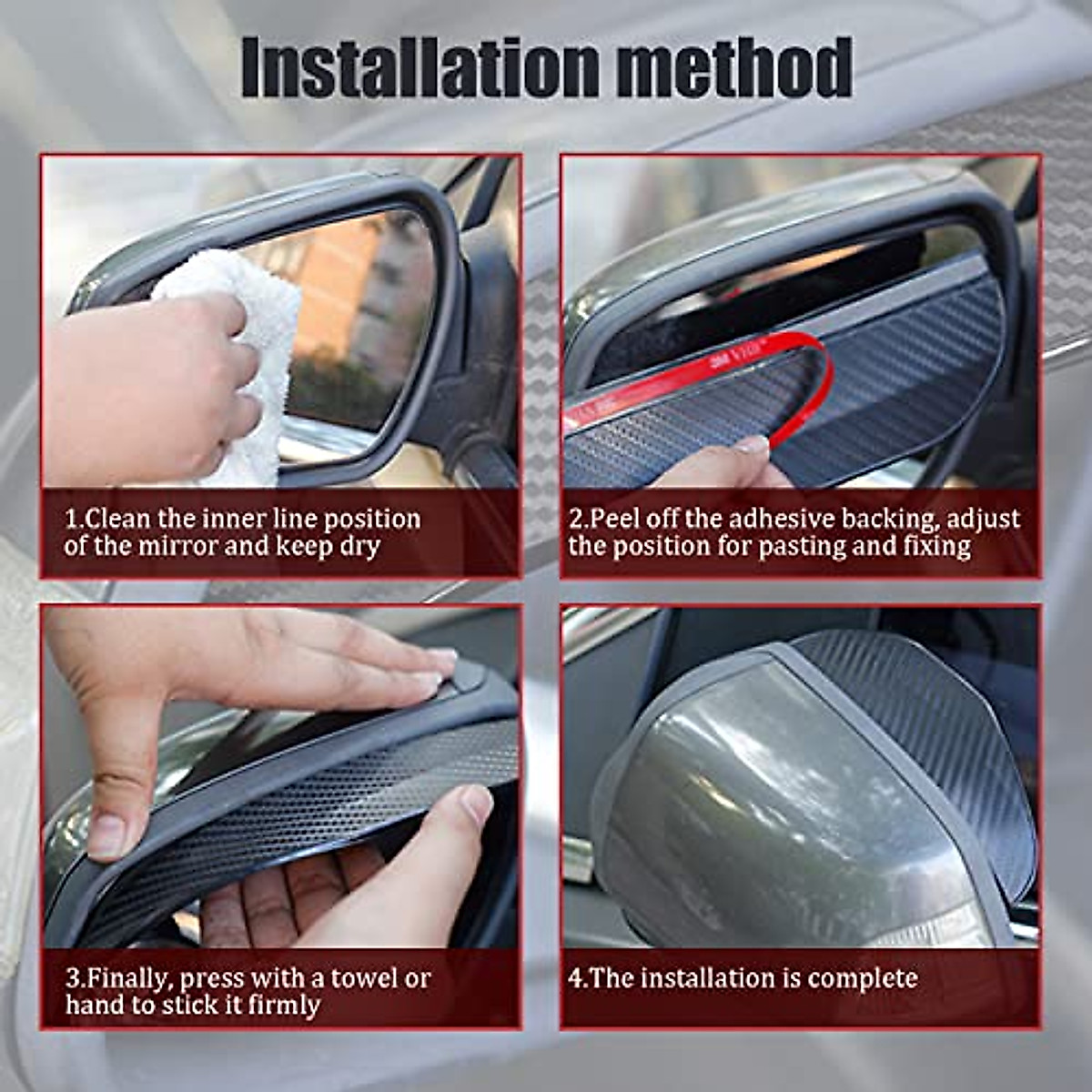 Installation method

3M VHB

1.Clean the inner line position of the mirror and keep dry

2.Peel off the adhesive backing, adjust the position for pasting and fixing

3.Finally, press with a towel or hand to stick it firmly

4.The installation is complete