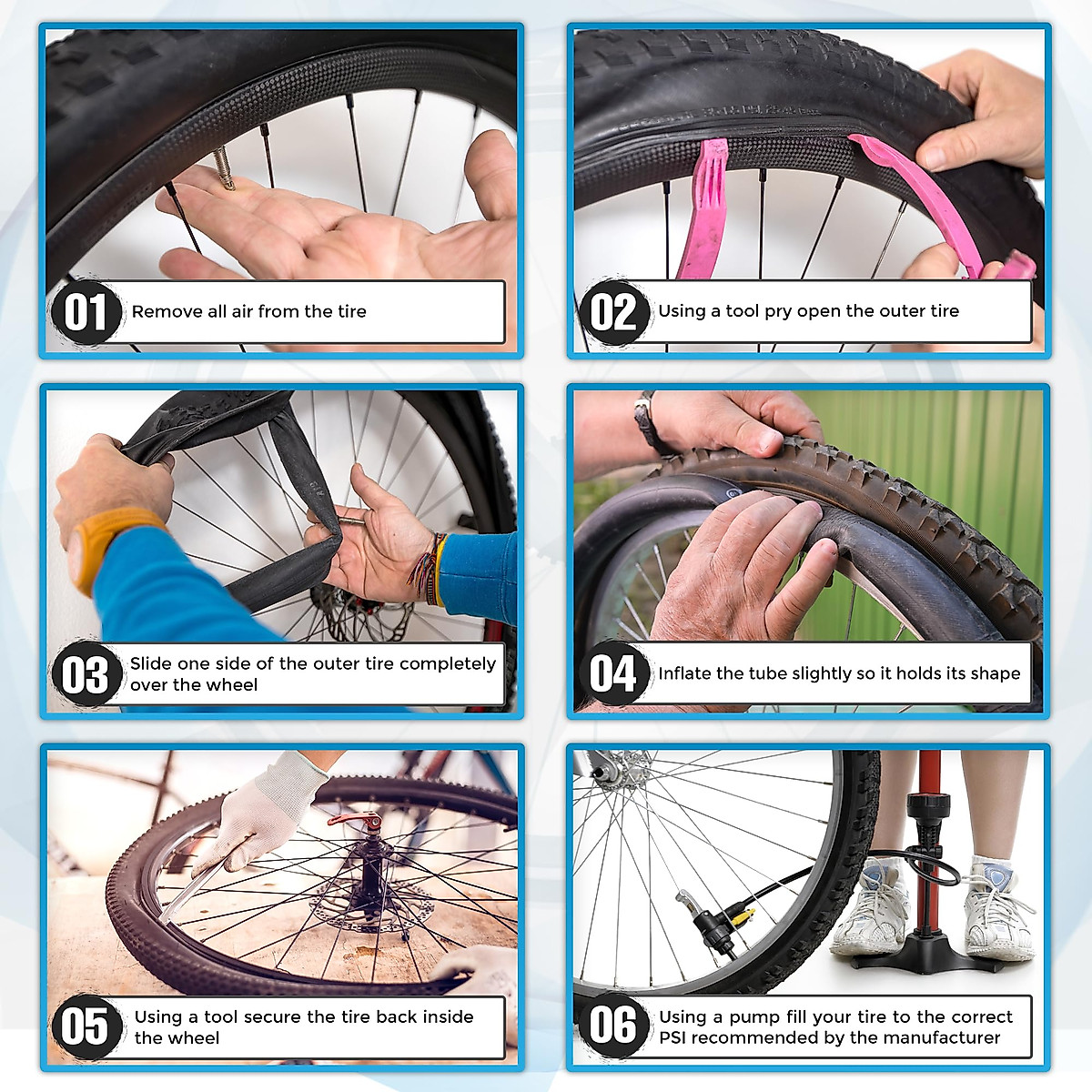 01 Remove all air from the tire

02 Using a tool pry open the outer tire

03 Slide one side of the outer tire completely over the wheel

04 Inflate the tube slightly so it holds its shape

05 Using a tool secure the tire back inside the wheel

06 Using a pump fill your tire to the correct PSI recommended by the manufacturer