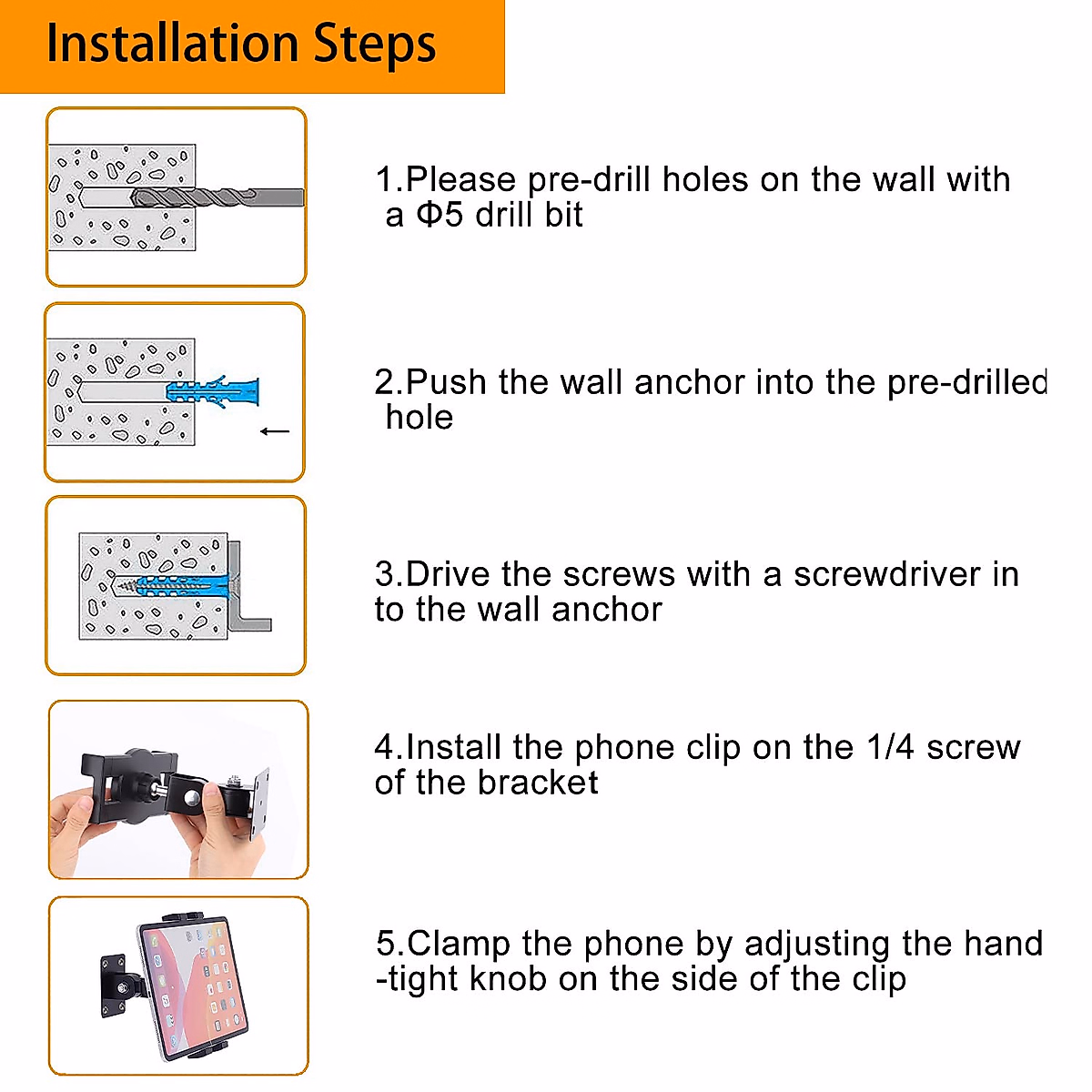 Installation Steps

1.Please pre-drill holes on the wall with a Φ5 drill bit

2.Push the wall anchor into the pre-drilled hole

3.Drive the screws with a screwdriver in to the wall anchor

4.Install the phone clip on the 1/4 screw of the bracket

5.Clamp the phone by adjusting the hand -tight knob on the side of the clip