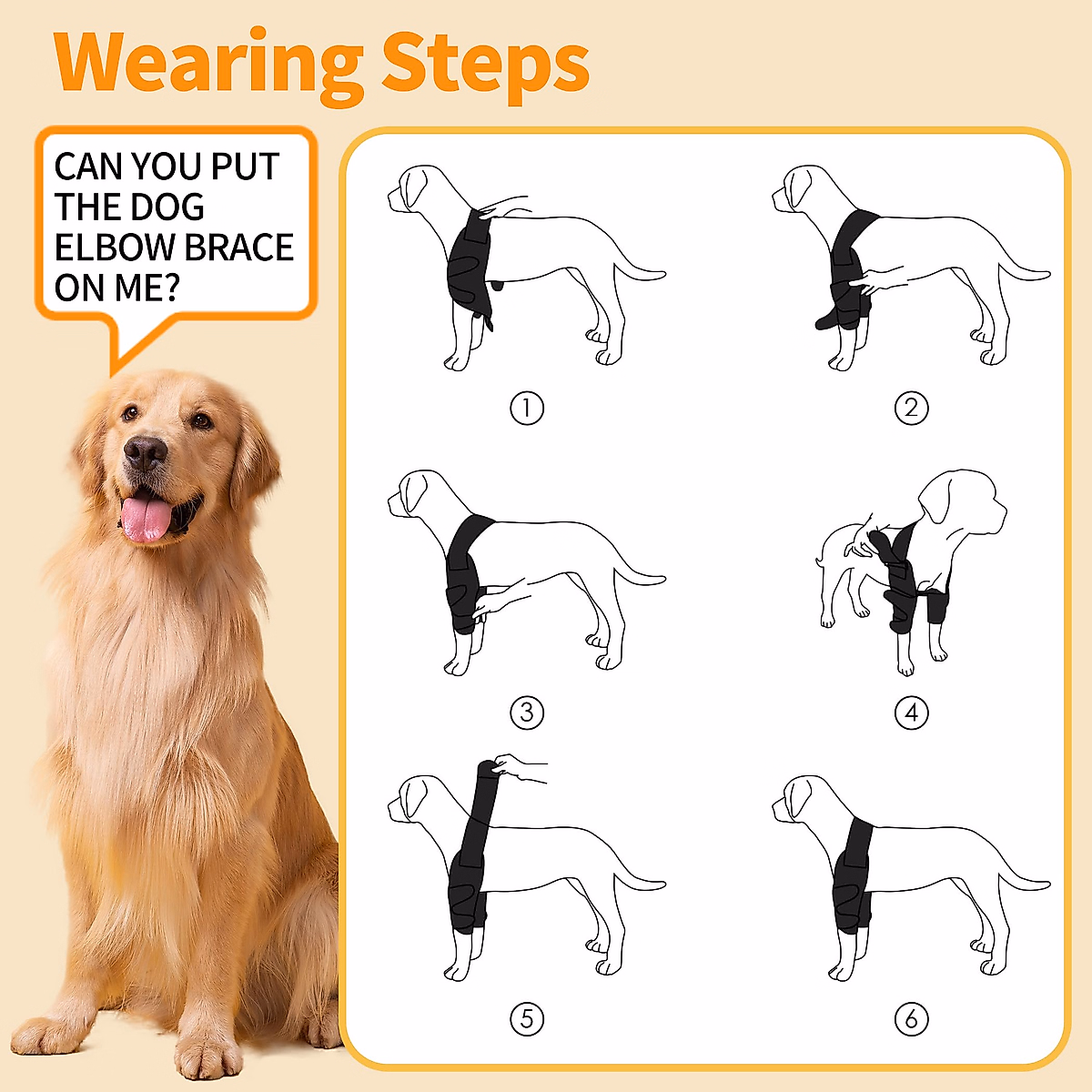 Wearing Steps

CAN YOU PUT THE DOG ELBOW BRACE ON ME?

①

②

③

④

⑤

⑥