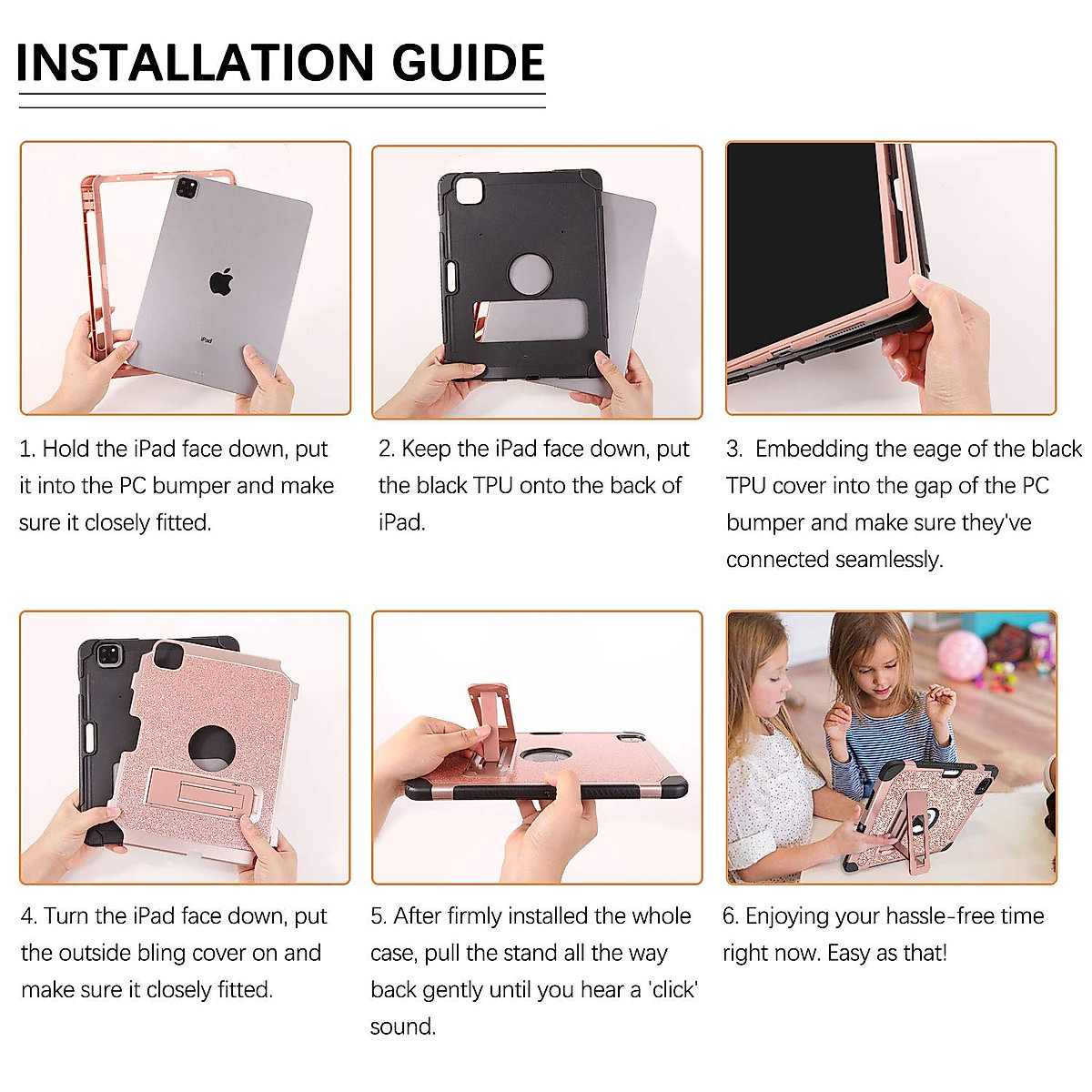 INSTALLATION GUIDE

iPad

1. Hold the iPad face down, put it into the PC bumper and make sure it closely fitted.

2. Keep the iPad face down, put the black TPU onto the back of iPad.

3. Embedding the eage of the black TPU cover into the gap of the PC bumper and make sure they've connected seamlessly.

4. Turn the iPad face down, put the outside bling cover on and make sure it closely fitted.

5. After firmly installed the whole case, pull the stand all the way back gently until you hear a 'click' sound.

6. Enjoying your hassle-free time right now. Easy as that!