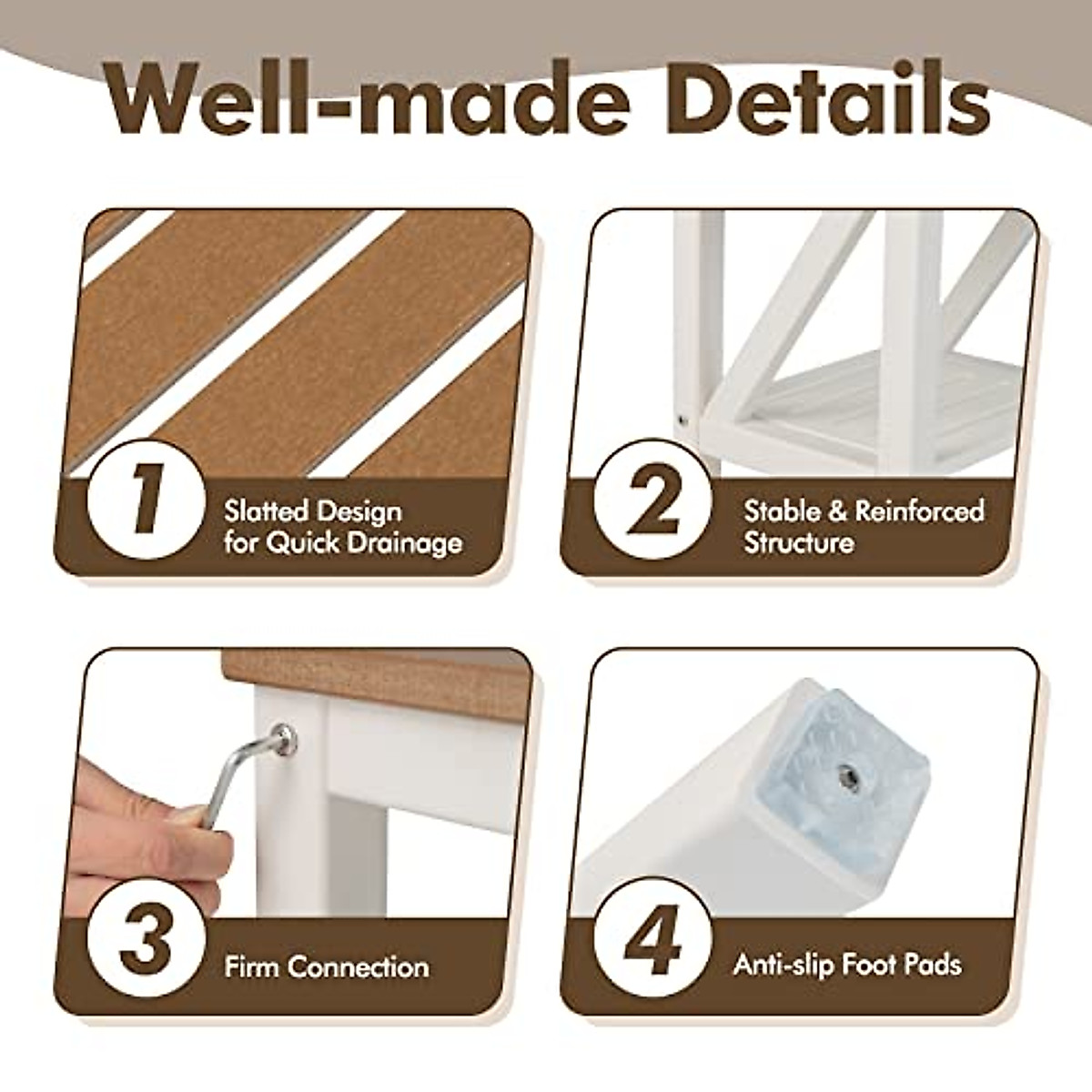 Well-made Details

1 Slatted Design for Quick Drainage

2 Stable & Reinforced Structure

3 Firm Connection

4 Anti-slip Foot Pads