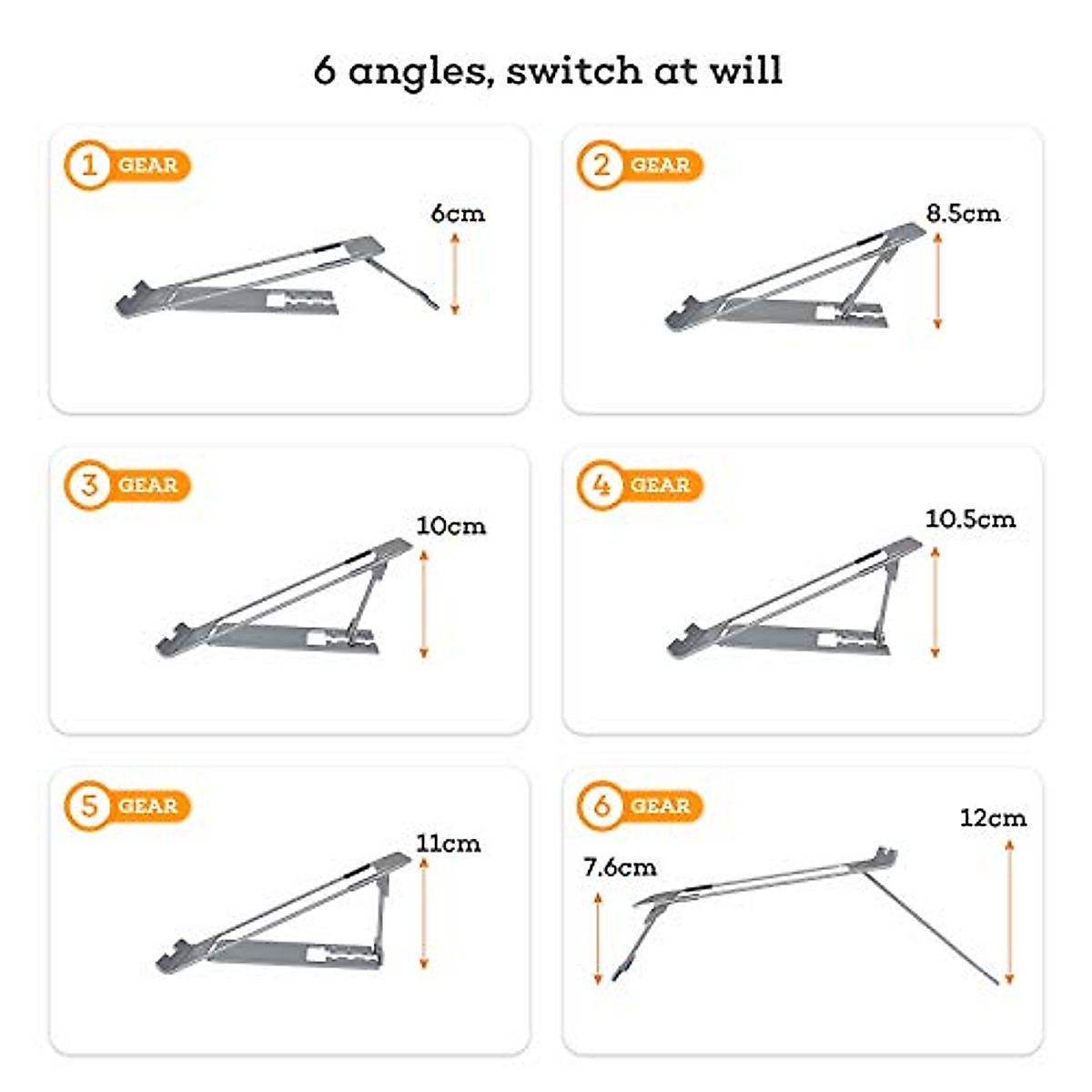 6 angles, switch at will

1 GEAR

6cm

2 GEAR

8.5cm

3 GEAR

10cm

4 GEAR

10.5cm

5 GEAR

11cm

6 GEAR

7.6cm

12cm