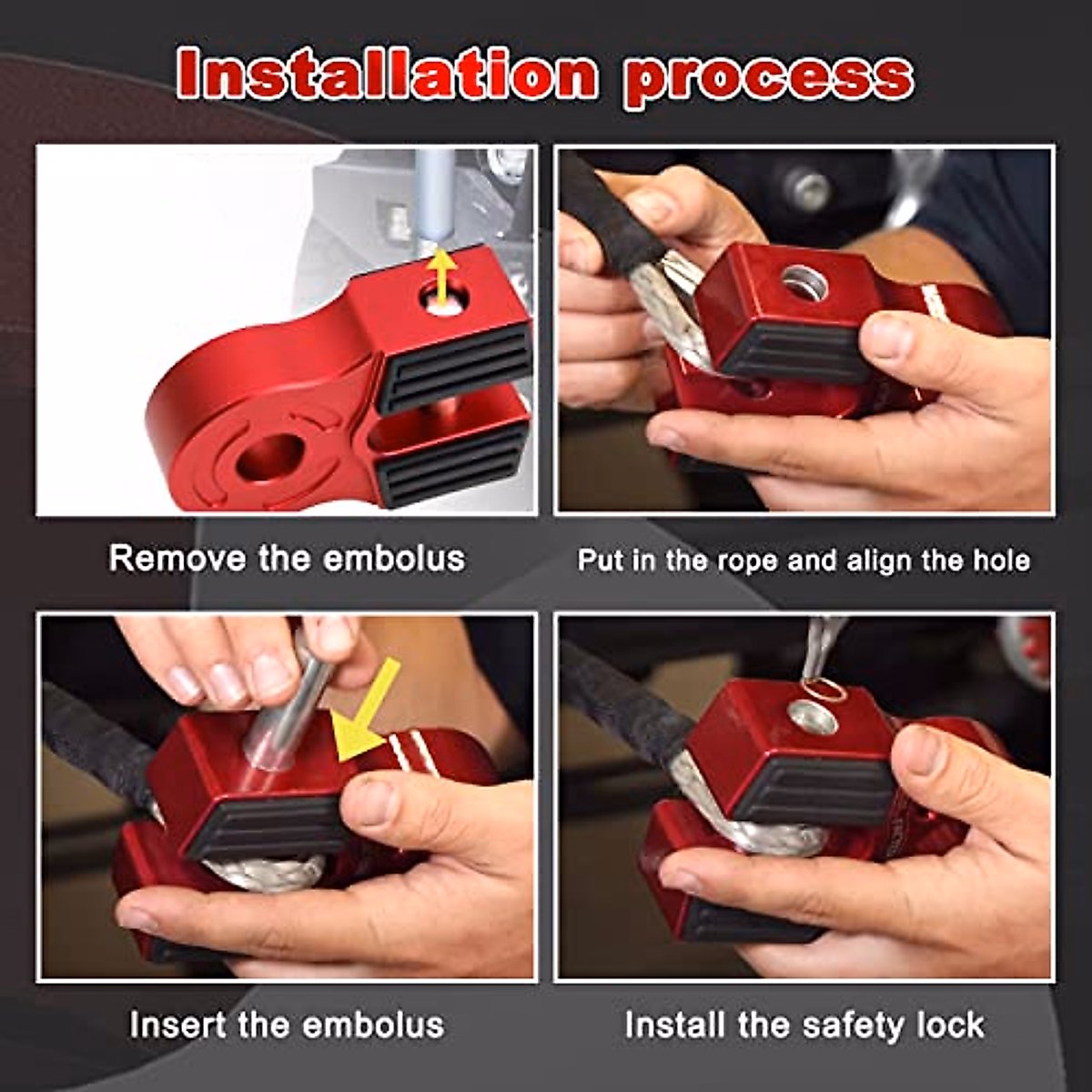 Installation process

Remove the embolus

Put in the rope and align the hole

Insert the embolus

Install the safety lock