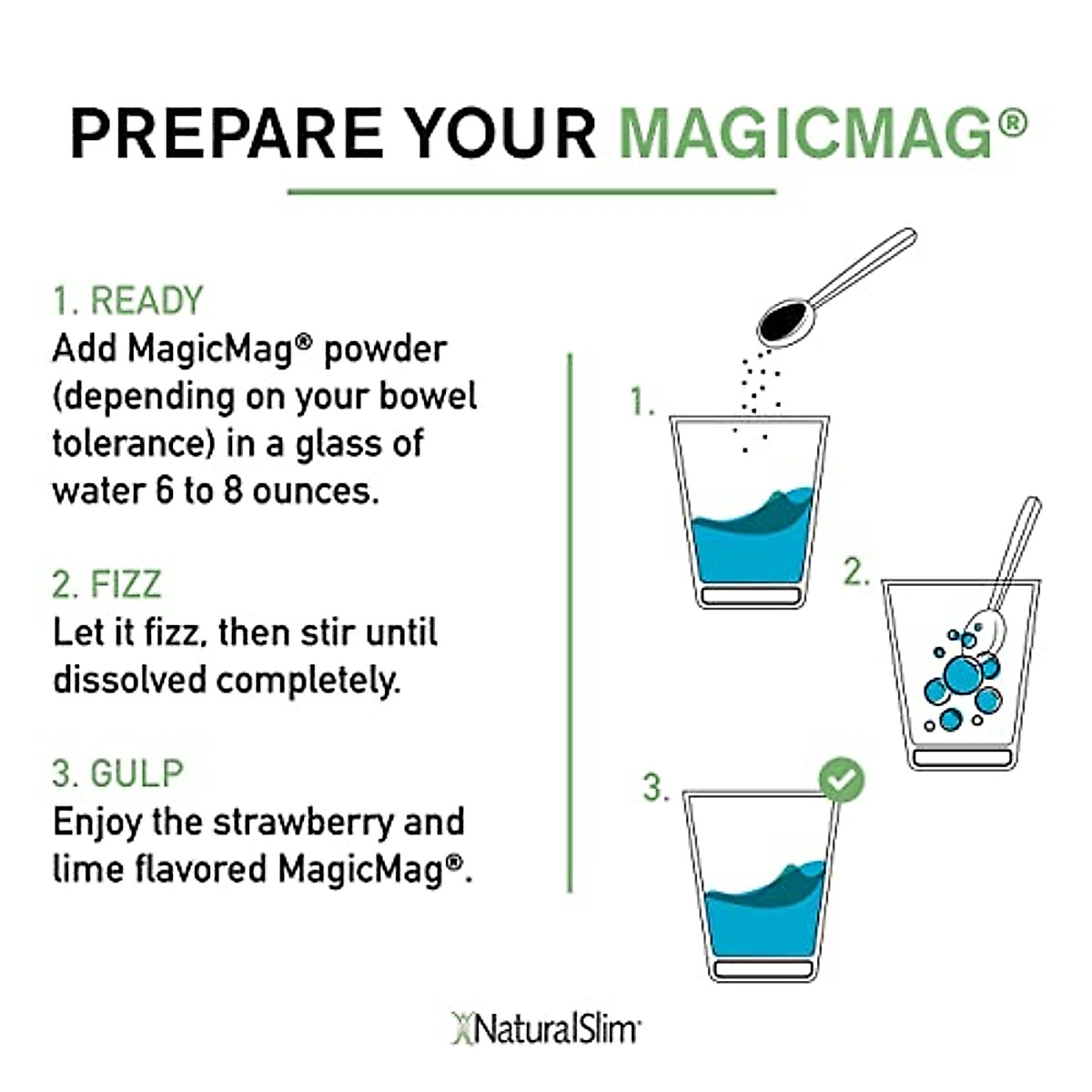 PREPARE YOUR MAGICMAG®

1. READY
Add MagicMag® powder (depending on your bowel tolerance) in a glass of water 6 to 8 ounces.

2. FIZZ
Let it fizz, then stir until dissolved completely.

3. GULP
Enjoy the strawberry and lime flavored MagicMag®.

1.

2.

3.

NaturalSlim