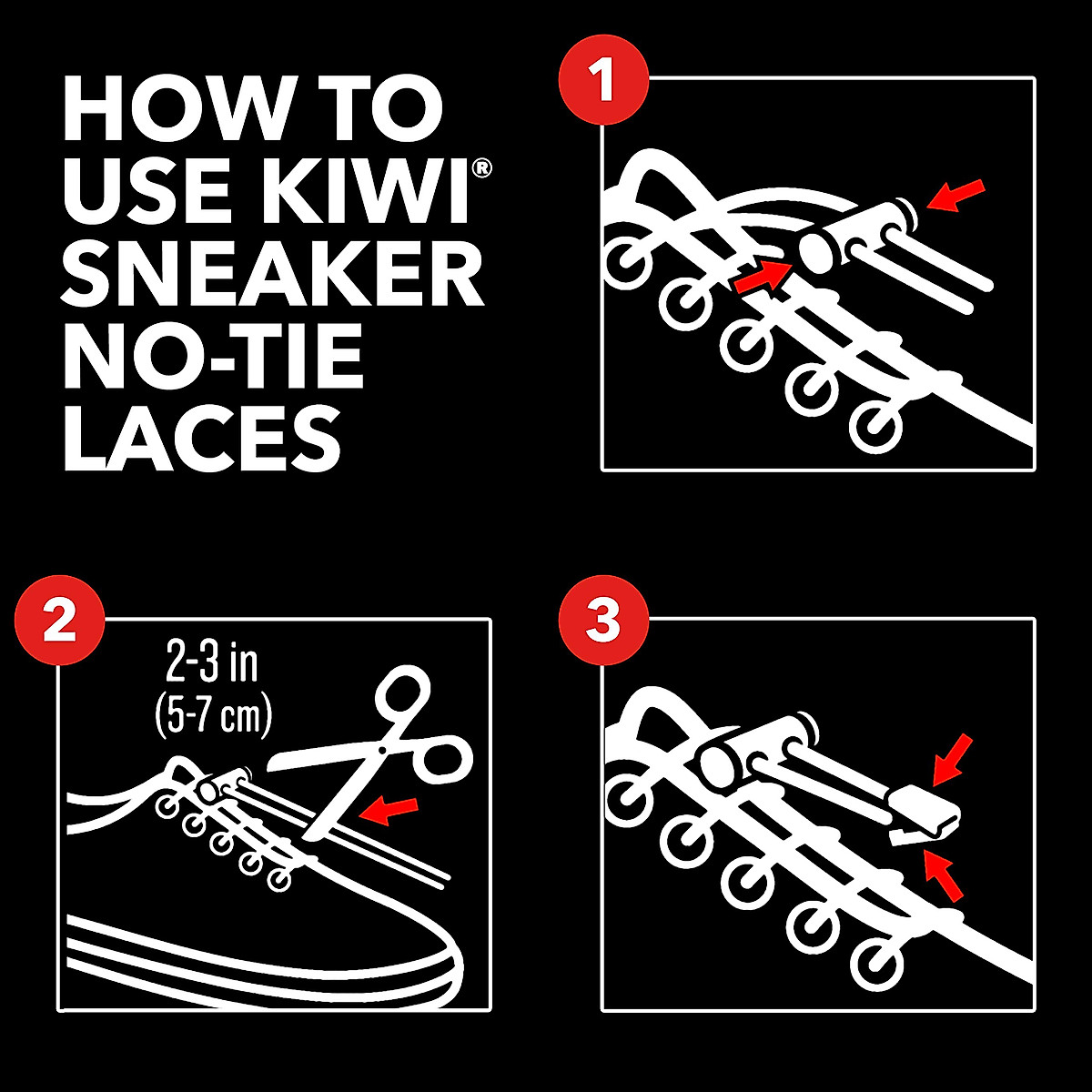 HOW TO USE KIWI® SNEAKER NO-TIE LACES

1

2

2-3 in
(5-7 cm)

3