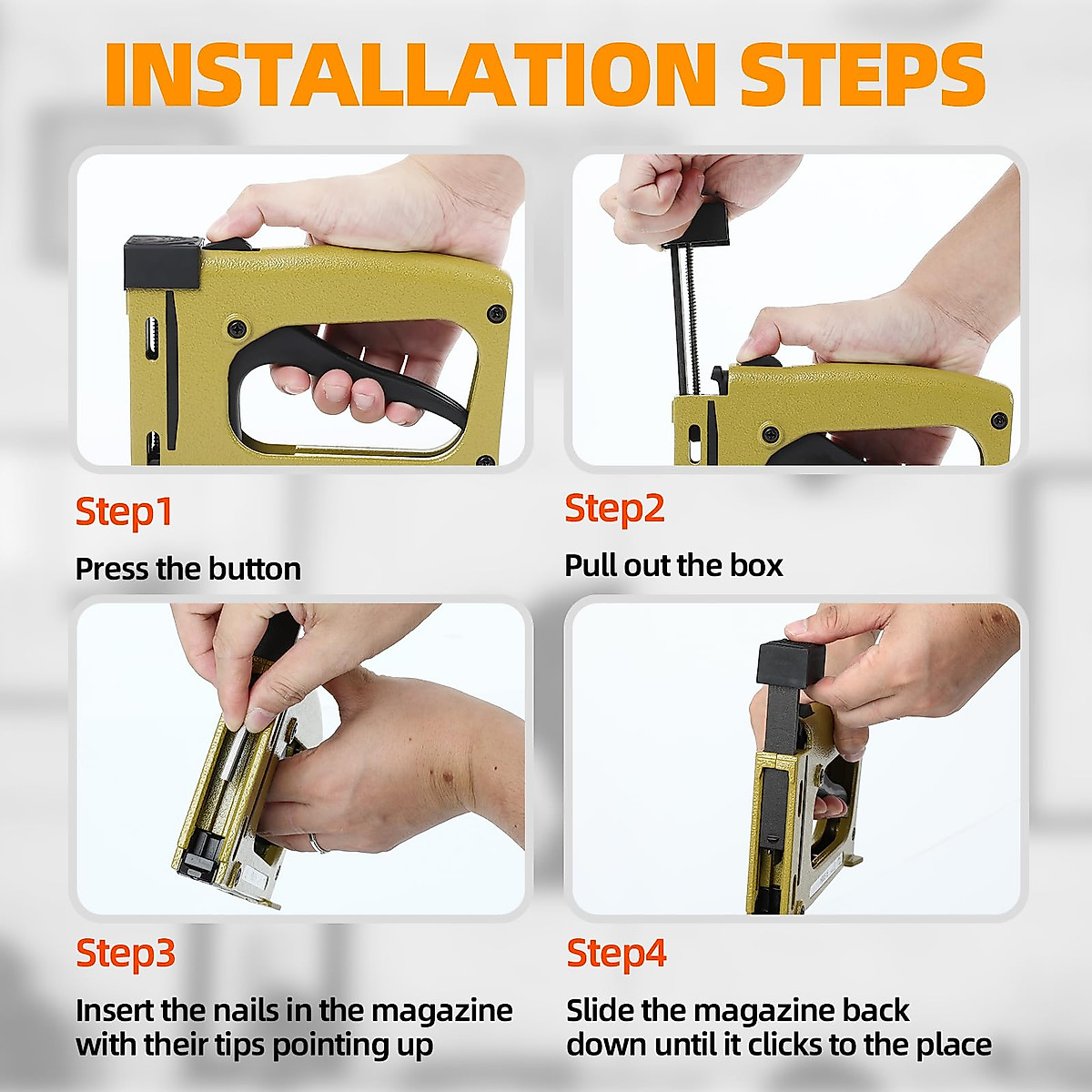 INSTALLATION STEPS

Step1
Press the button

Step2
Pull out the box

Step3
Insert the nails in the magazine with their tips pointing up

Step4
Slide the magazine back down until it clicks to the place