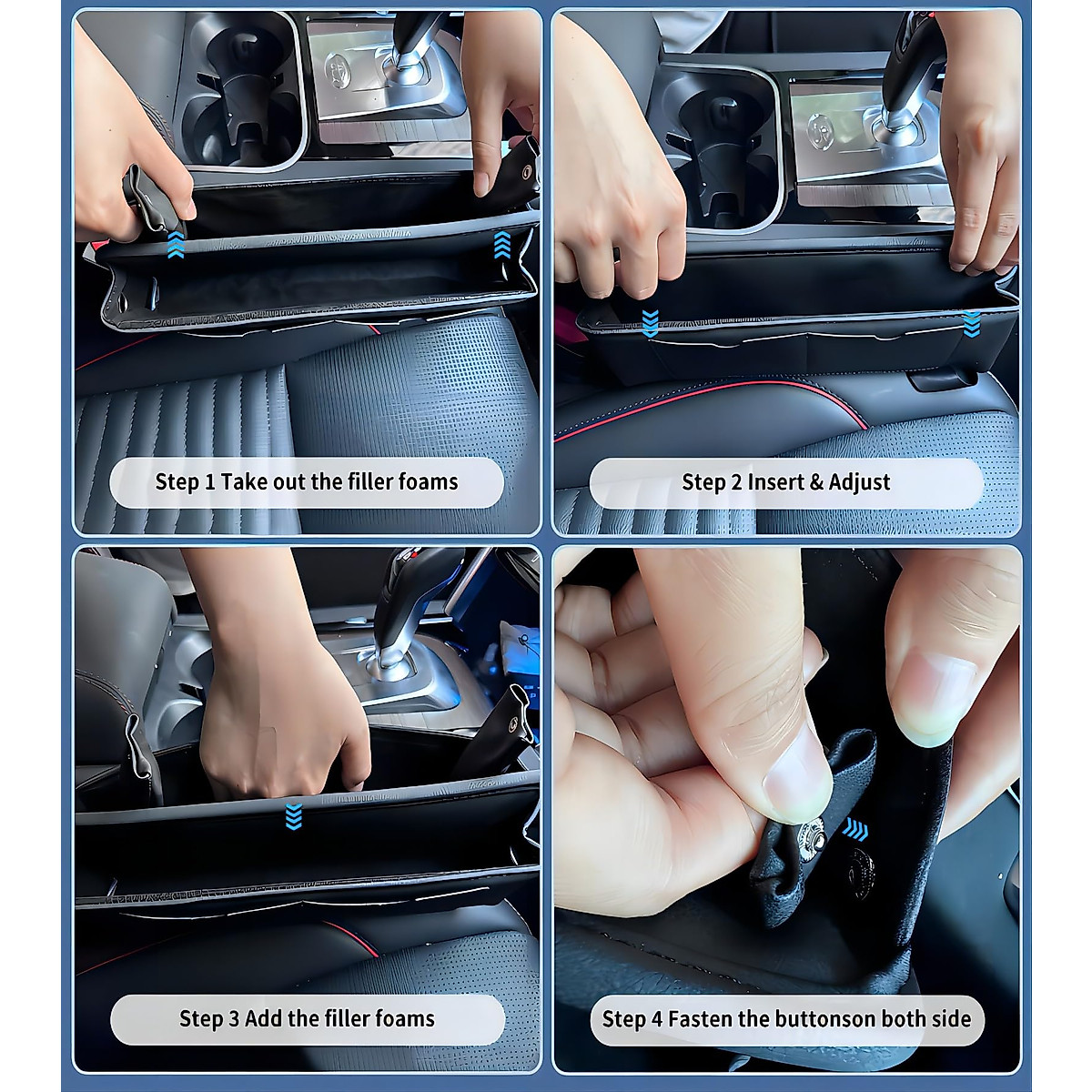 Step 1 Take out the filler foams

Step 2 Insert & Adjust

Step 3 Add the filler foams

Step 4 Fasten the buttonson both side