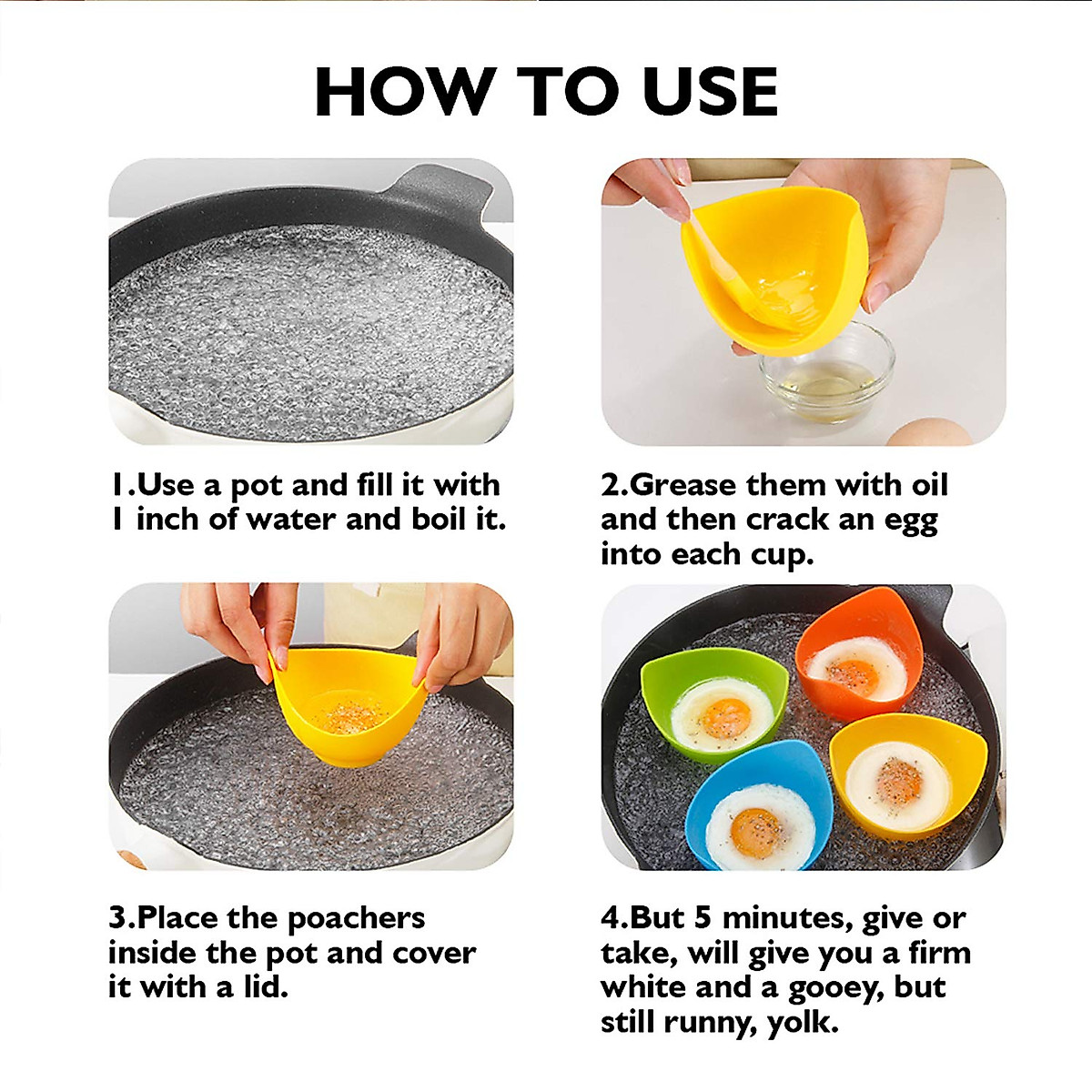 HOW TO USE

1.Use a pot and fill it with 1 inch of water and boil it.

2.Grease them with oil and then crack an egg into each cup.

3.Place the poachers inside the pot and cover it with a lid.

4.But 5 minutes, give or take, will give you a firm white and a gooey, but still runny, yolk.