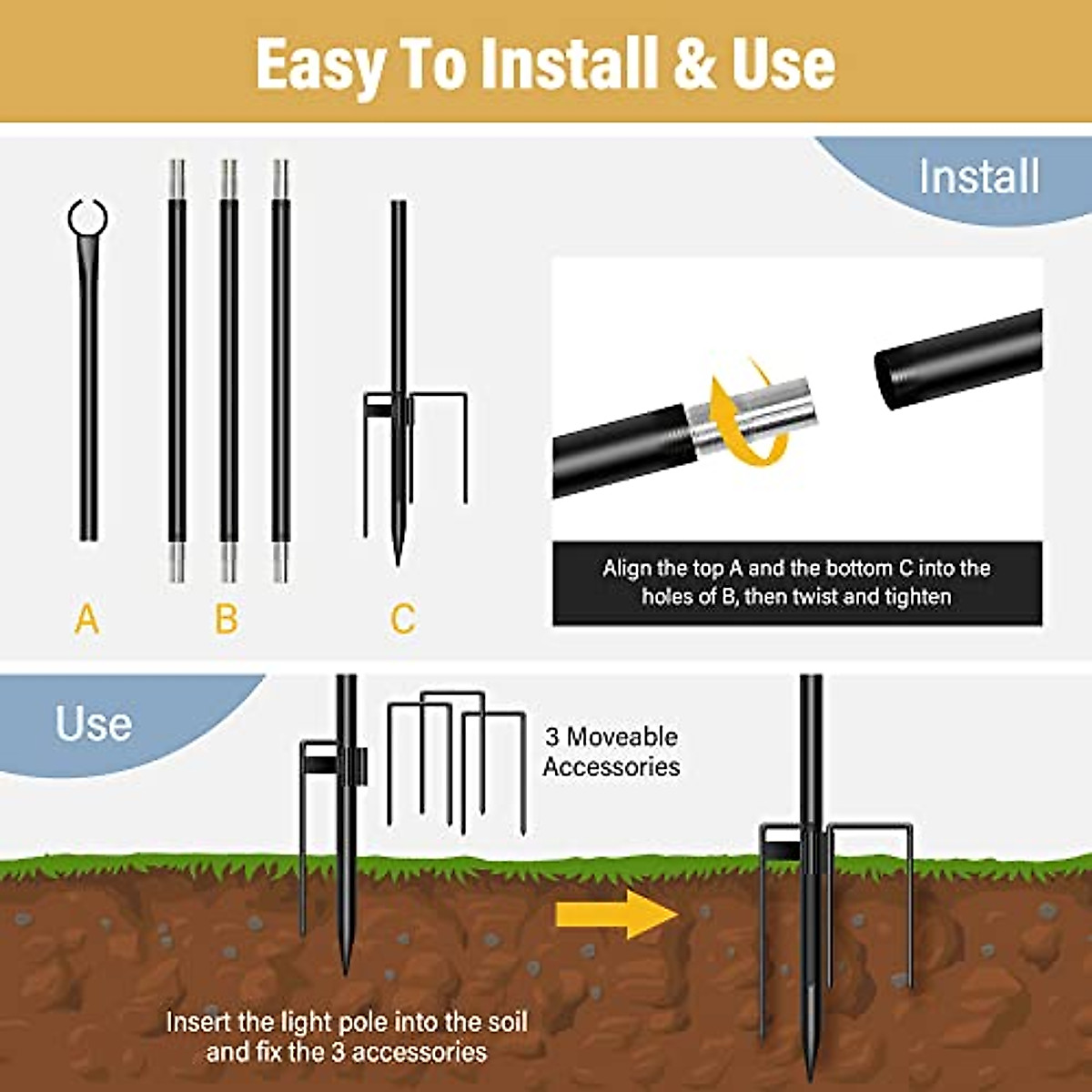 Easy To Install & Use

Install

A B C

Align the top A and the bottom C into the holes of B, then twist and tighten

Use

3 Moveable Accessories

Insert the light pole into the soil and fix the 3 accessories