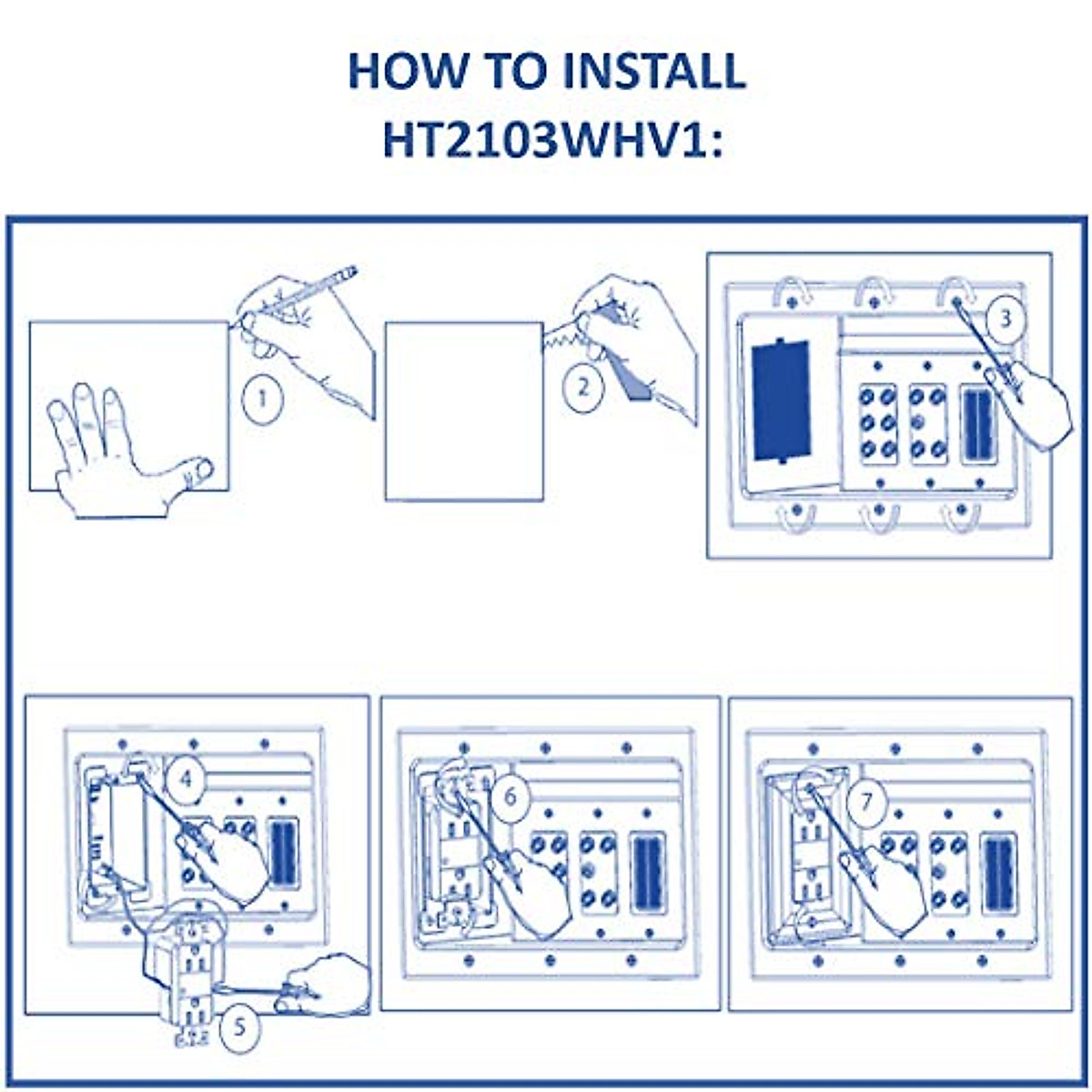 HOW TO INSTALL HT2103WHV1:

1

2

3

4

5

6

7