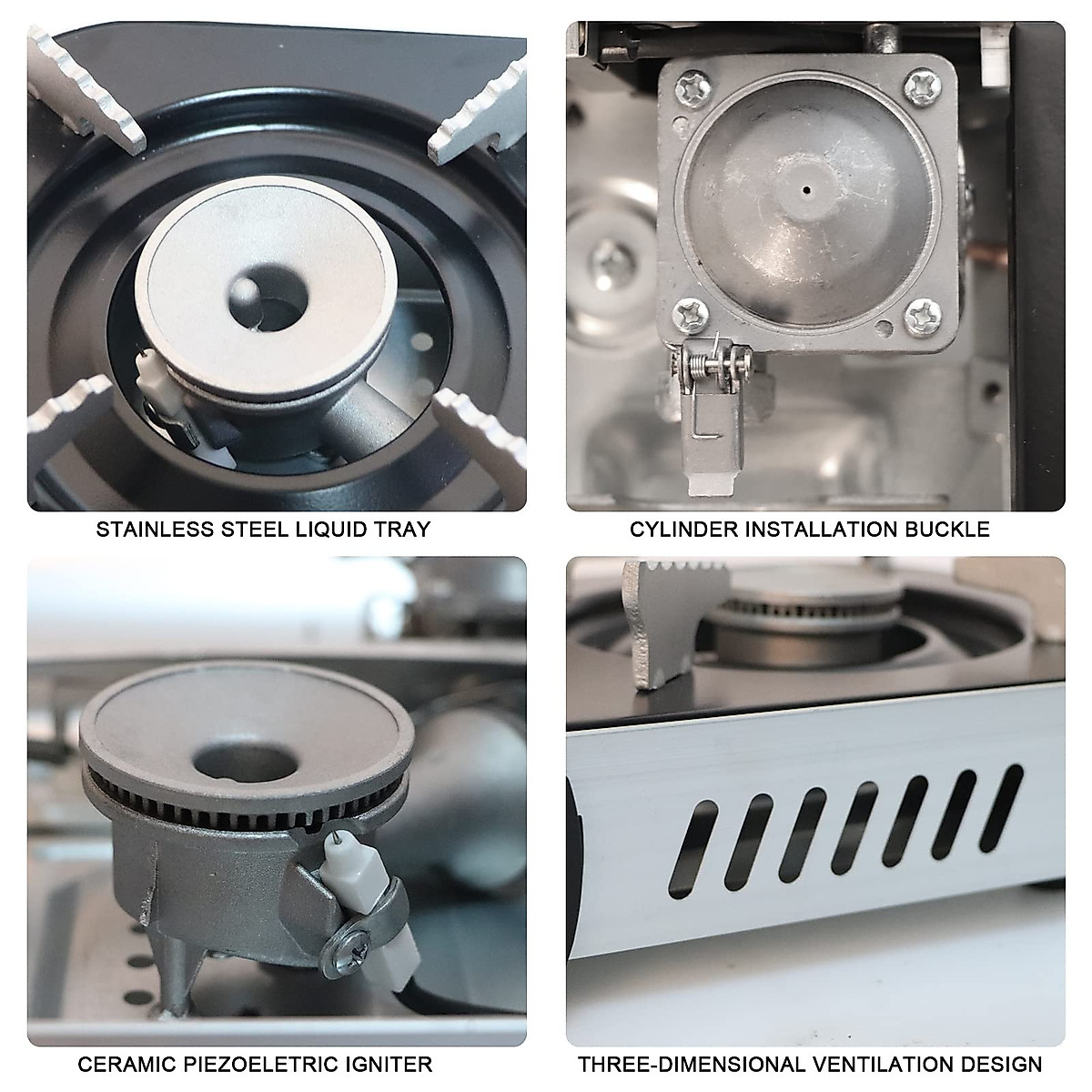 STAINLESS STEEL LIQUID TRAY

CYLINDER INSTALLATION BUCKLE

CERAMIC PIEZOELETRIC IGNITER

THREE-DIMENSIONAL VENTILATION DESIGN