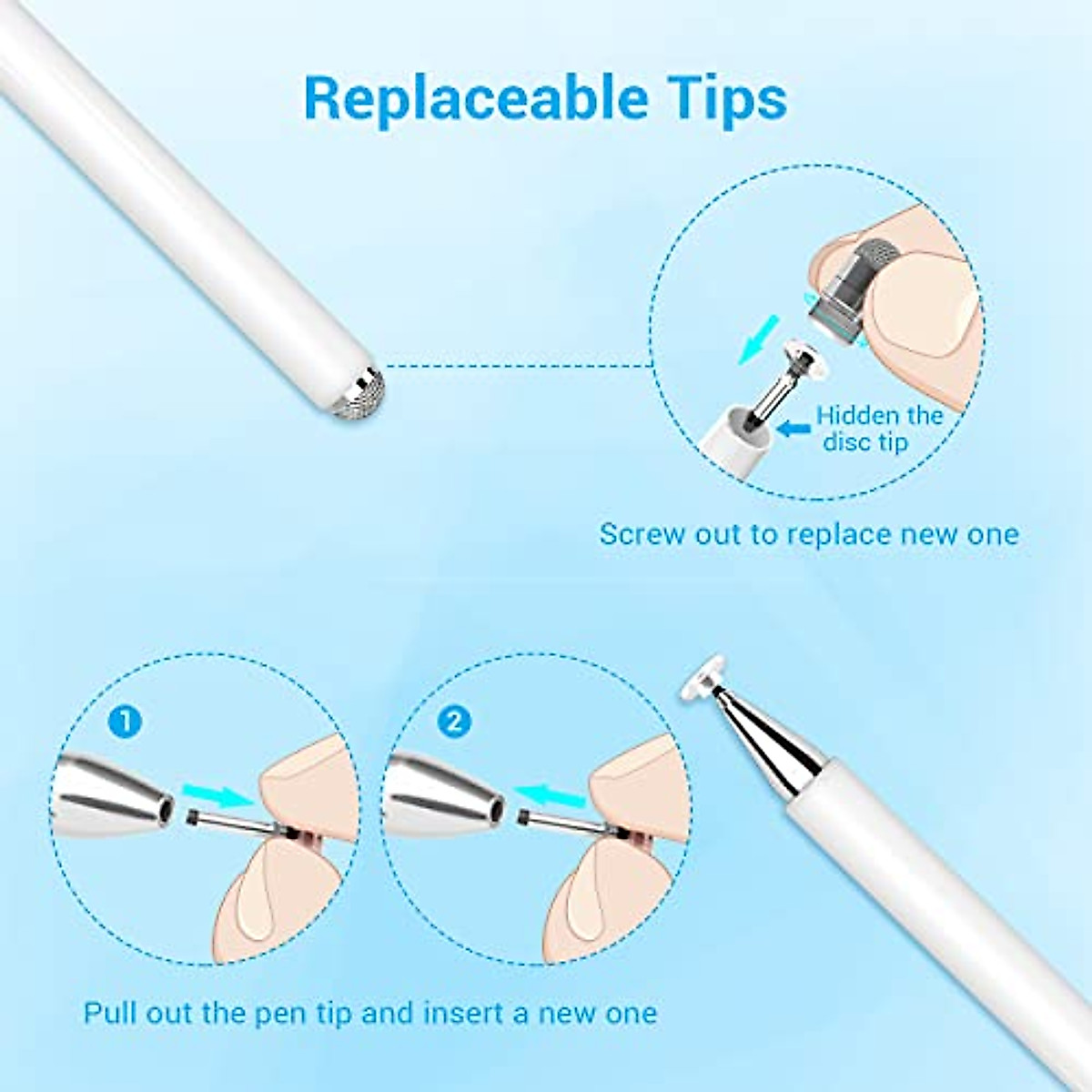 Replaceable Tips

Hidden the disc tip

Screw out to replace new one

1

2

Pull out the pen tip and insert a new one