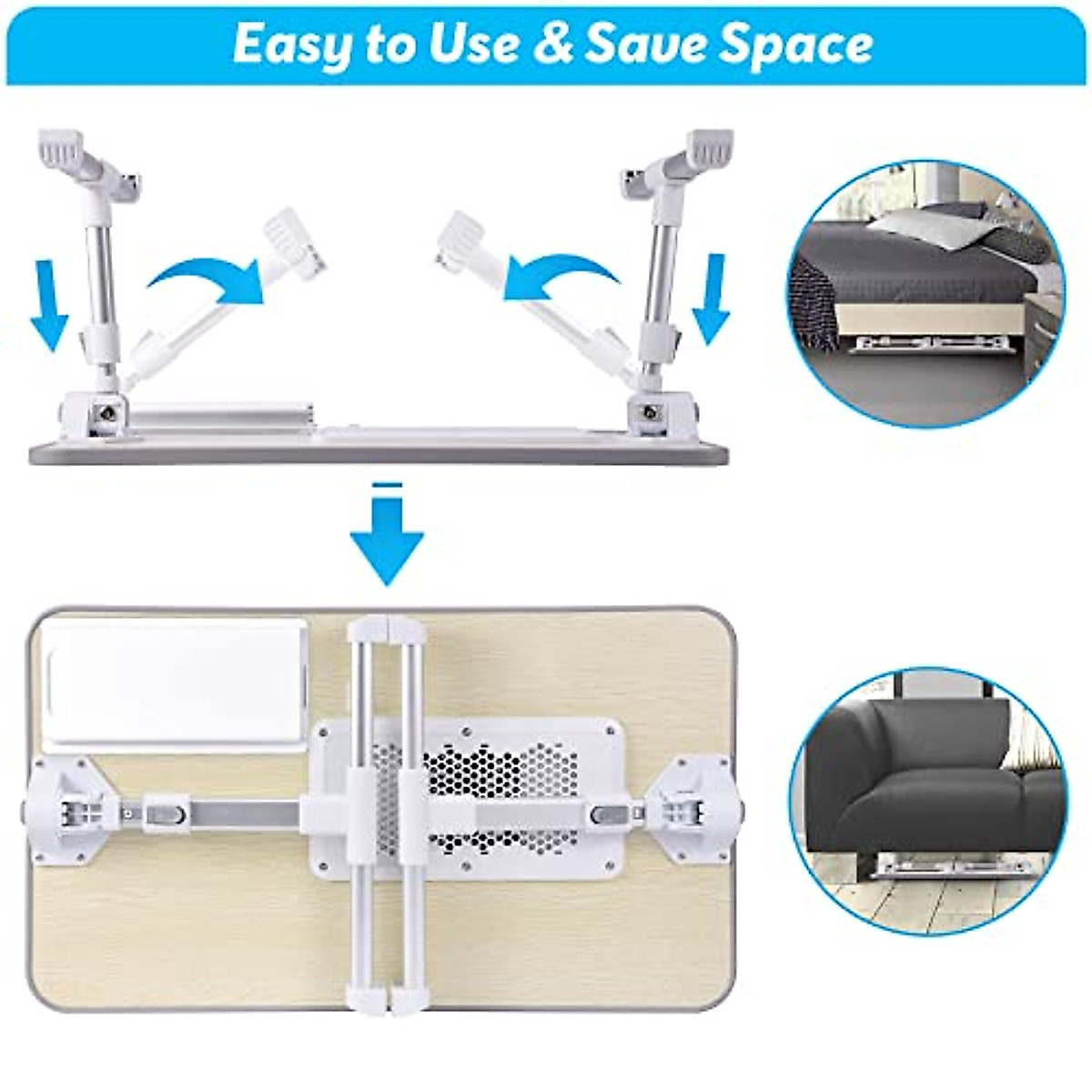 Easy to Use & Save Space