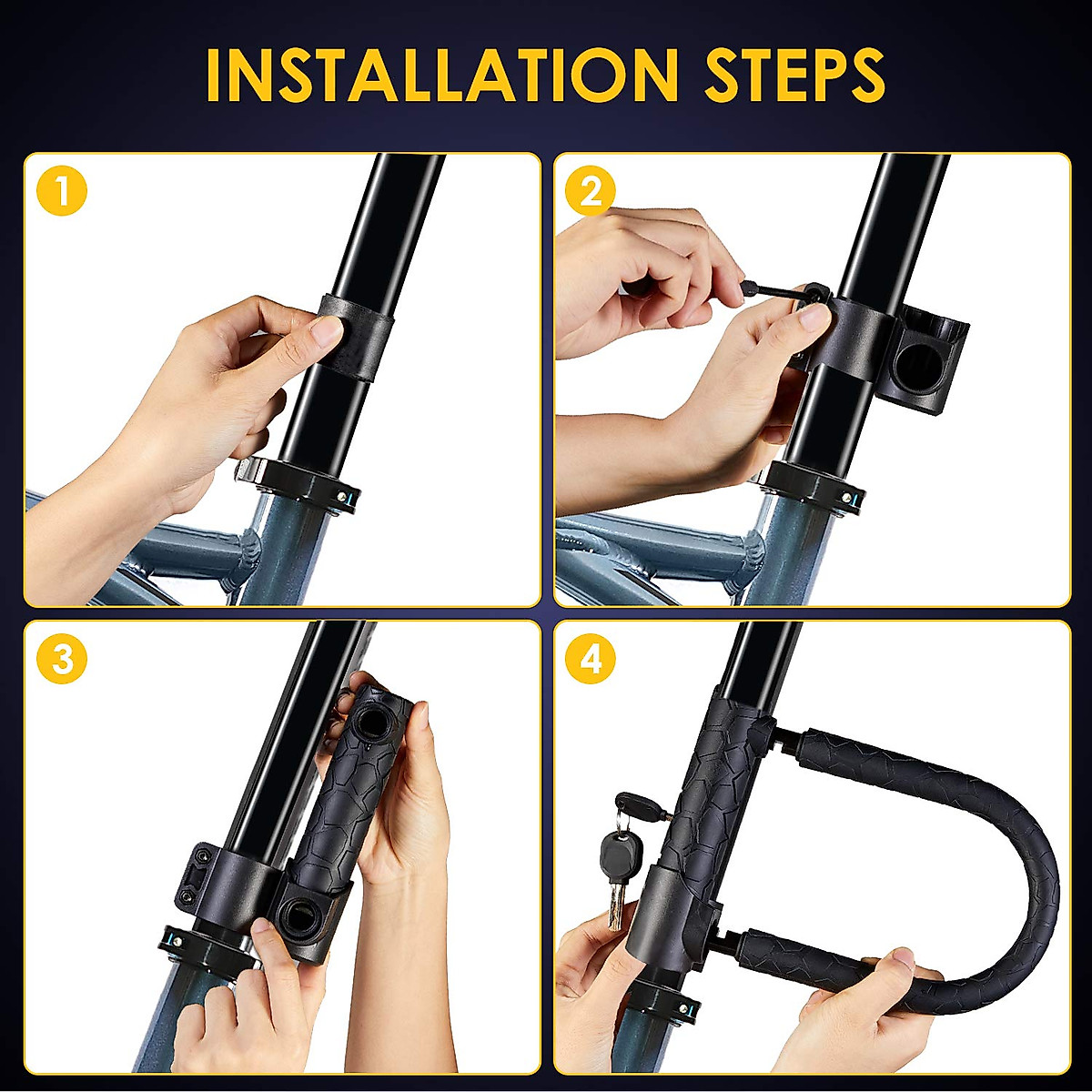 INSTALLATION STEPS

1

2

3

4