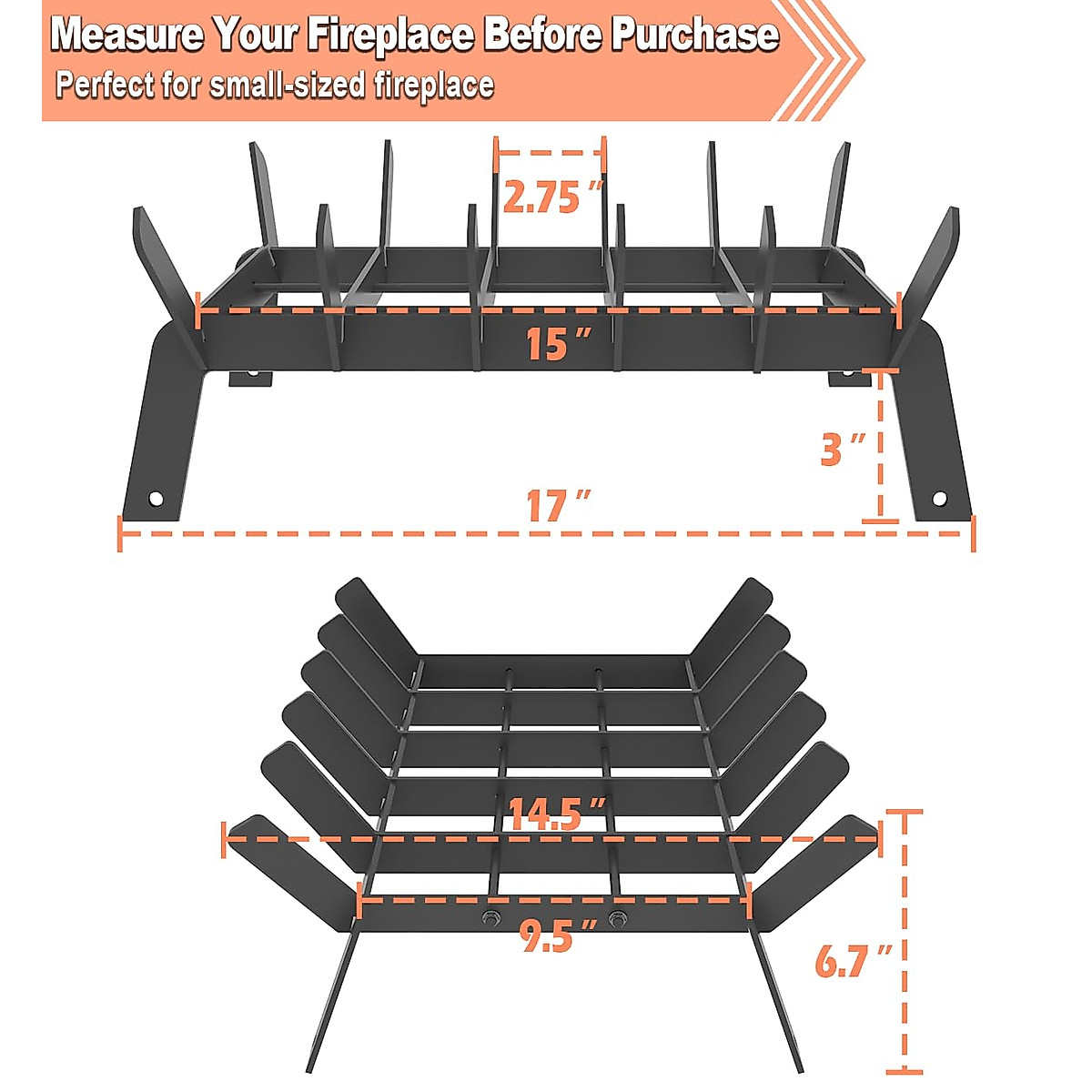 Measure Your Fireplace Before Purchase
Perfect for small-sized fireplace

2.75 ″
15 ″
3 ″
17 ″

14.5 ″
9.5 ″
6.7 ″