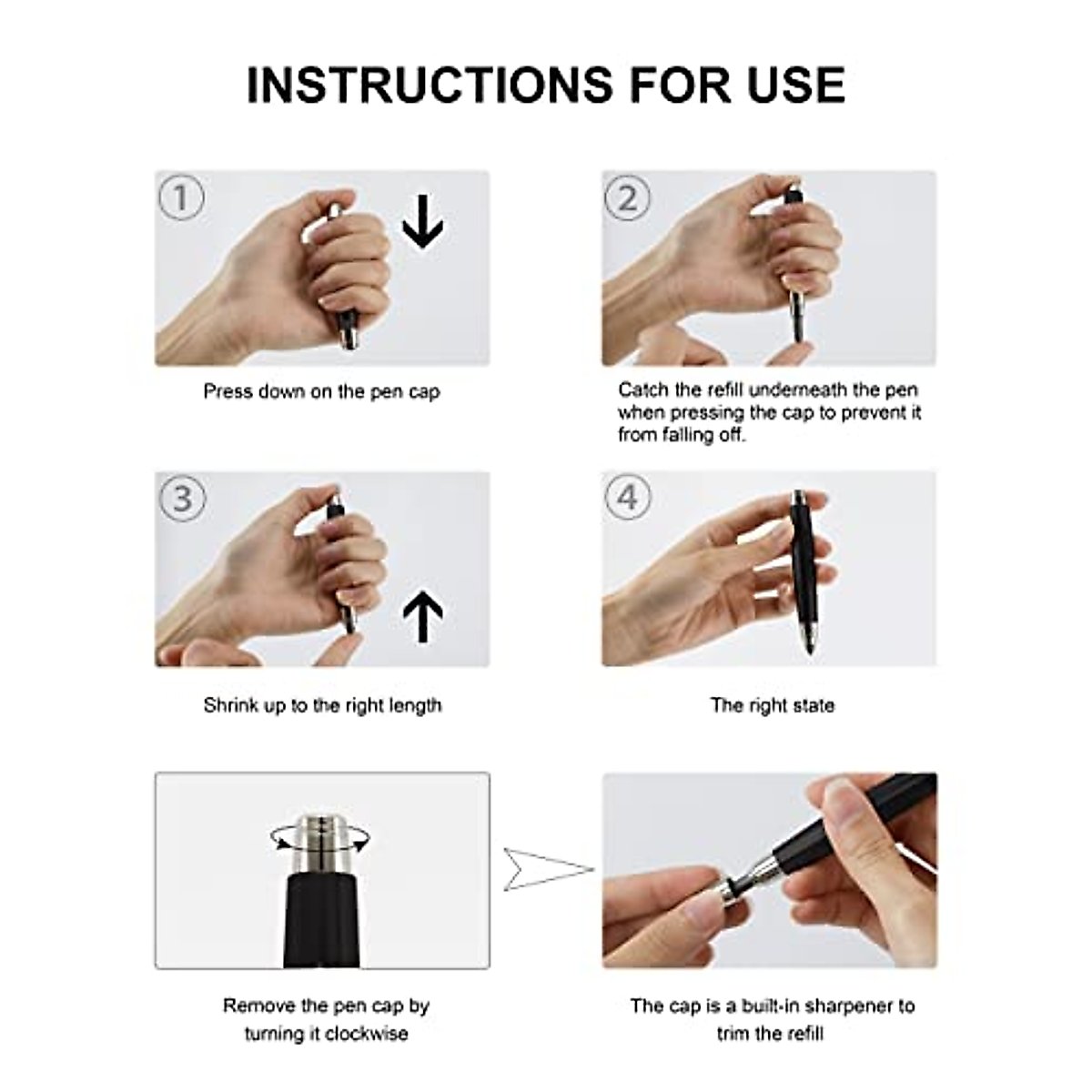 INSTRUCTIONS FOR USE

①

Press down on the pen cap

②

Catch the refill underneath the pen when pressing the cap to prevent it from falling off.

③

Shrink up to the right length

④

The right state

Remove the pen cap by turning it clockwise

The cap is a built-in sharpener to trim the refill