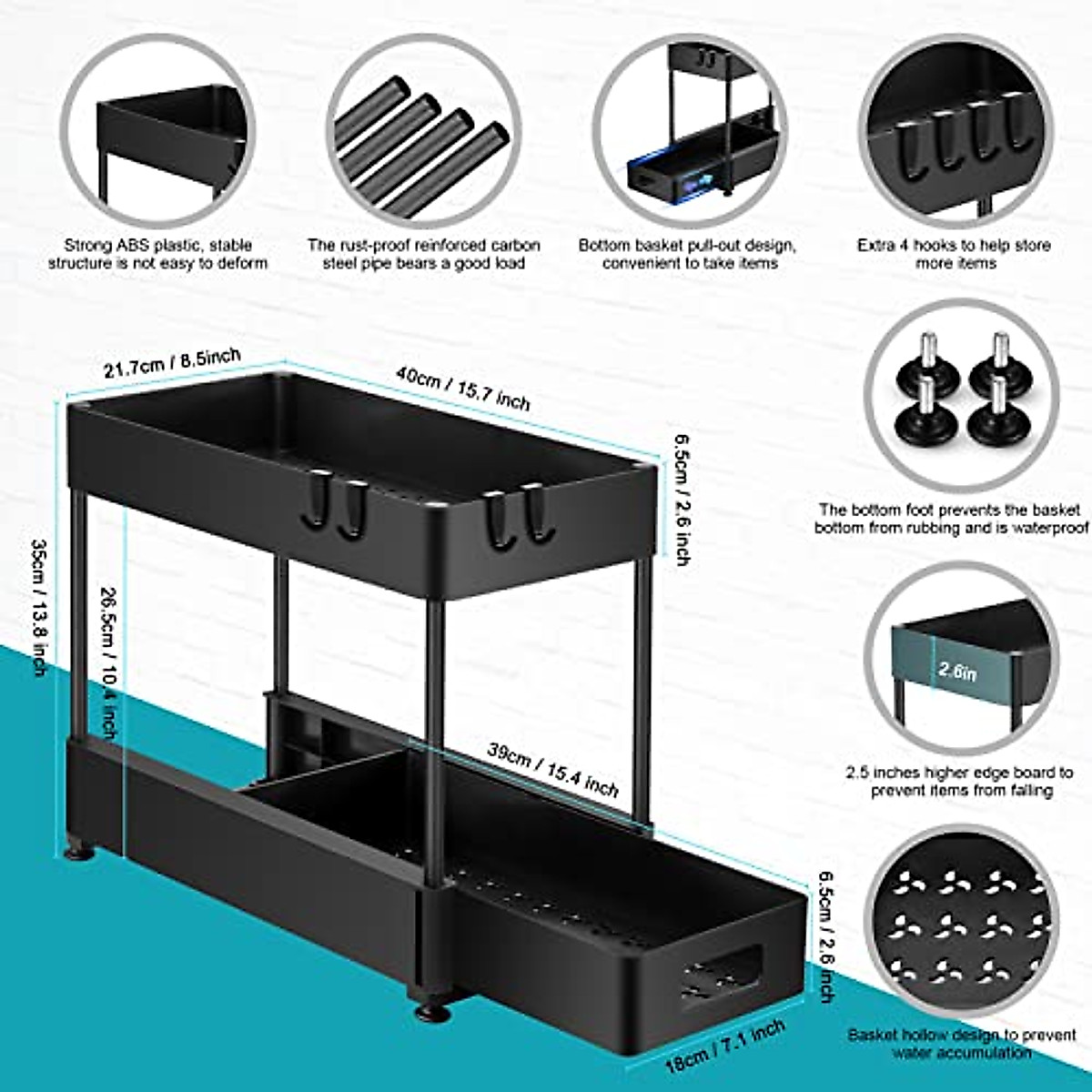 Strong ABS plastic, stable structure is not easy to deform

The rust-proof reinforced carbon steel pipe bears a good load

Bottom basket pull-out design, convenient to take items

Extra 4 hooks to help store more items

21.7cm / 8.5inch

40cm / 15.7 inch

6.5cm / 2.6 inch

35cm / 13.8 inch

26.5cm / 10.4 inch

39cm / 15.4 inch

6.5cm / 2.6 inch

18cm / 7.1 inch

The bottom foot prevents the basket bottom from rubbing and is waterproof

2.6in

2.5 inches higher edge board to prevent items from falling

Basket hollow design to prevent water accumulation