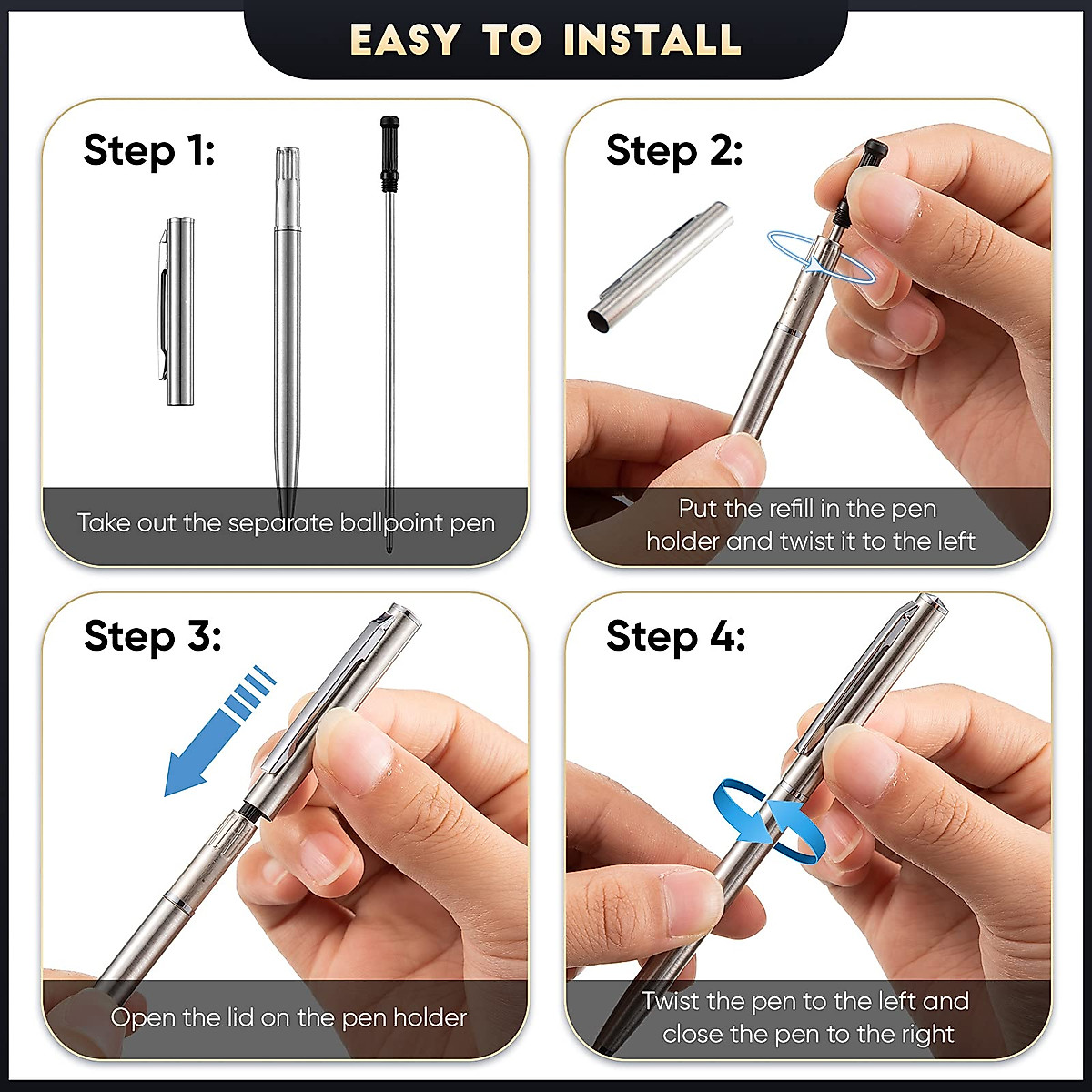 EASY TO INSTALL

Step 1:

Take out the separate ballpoint pen

Step 2:

Put the refill in the pen holder and twist it to the left

Step 3:

Open the lid on the pen holder

Step 4:

Twist the pen to the left and close the pen to the right