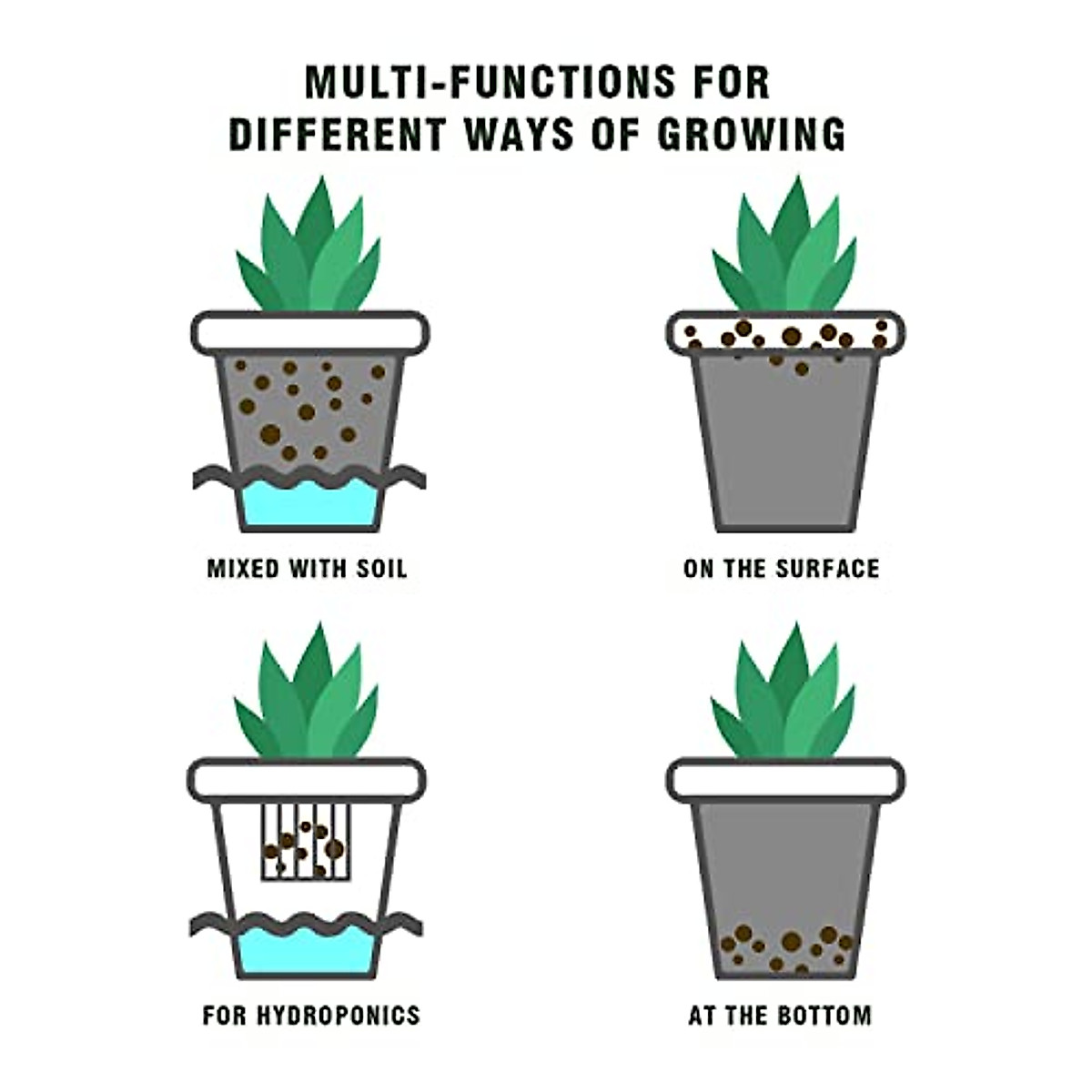 MULTI-FUNCTIONS FOR DIFFERENT WAYS OF GROWING

MIXED WITH SOIL

ON THE SURFACE

FOR HYDROPONICS

AT THE BOTTOM