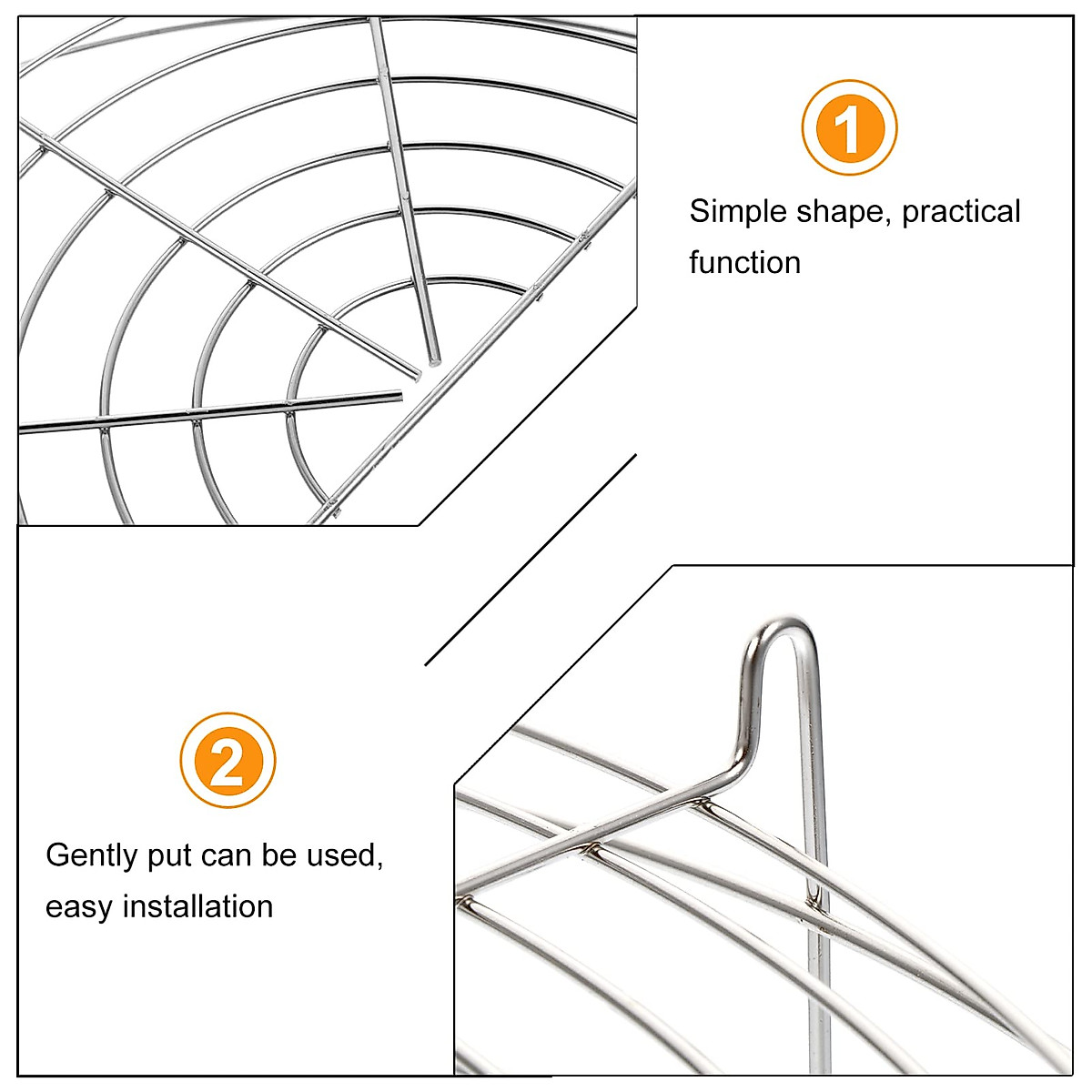 1

Simple shape, practical function

2

Gently put can be used, easy installation