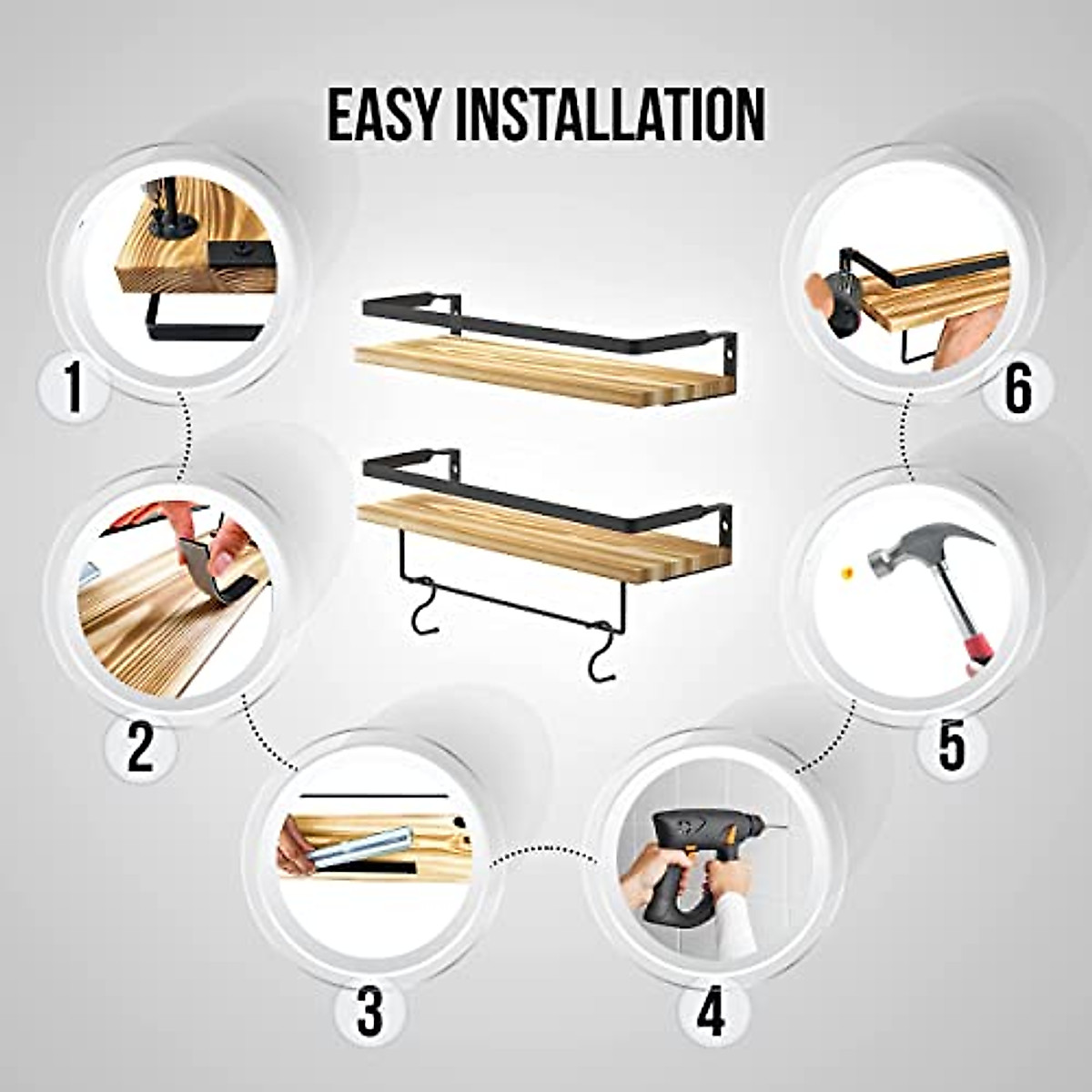 EASY INSTALLATION

1

2

3

4

5

6