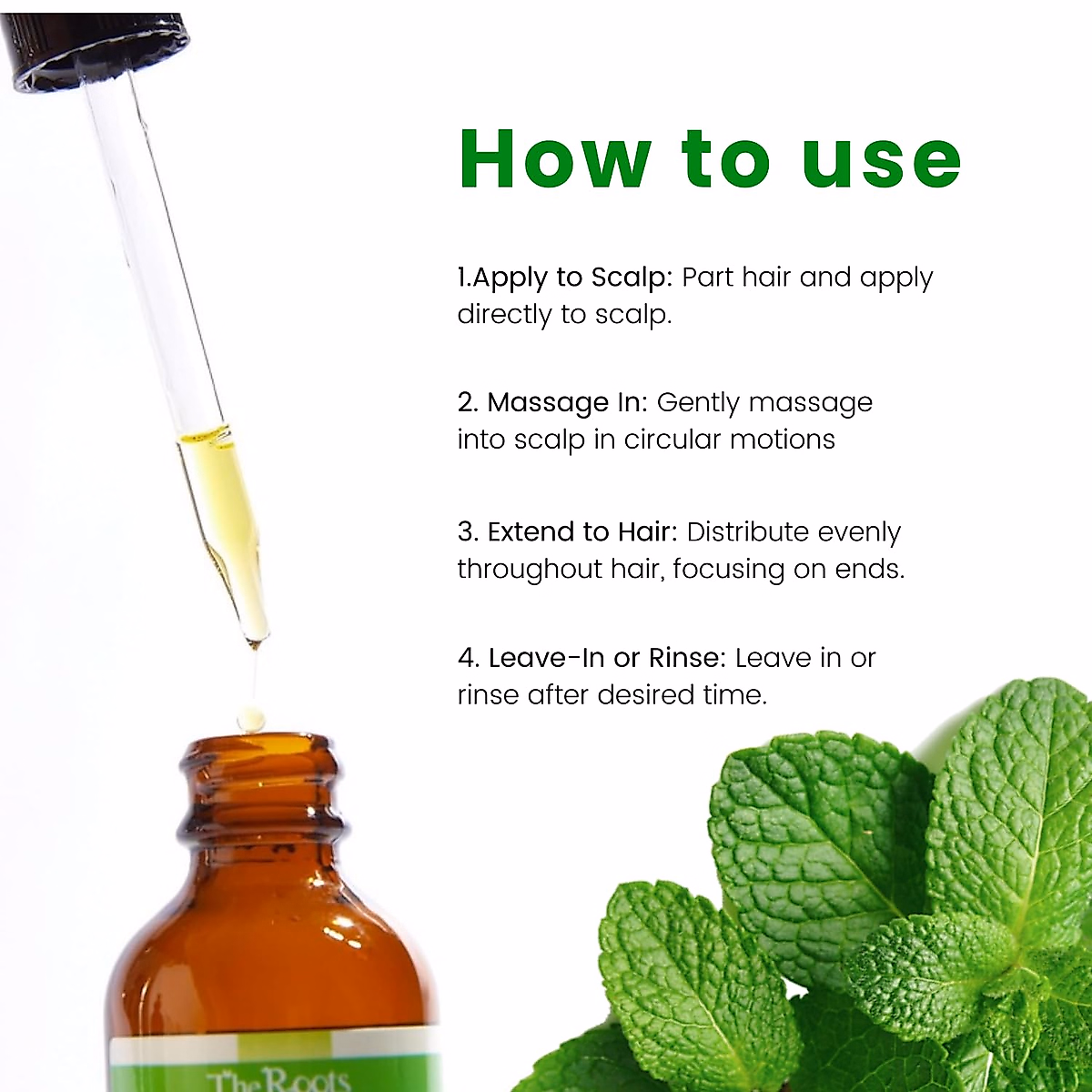 How to use

1.Apply to Scalp: Part hair and apply directly to scalp.

2. Massage In: Gently massage into scalp in circular motions

3. Extend to Hair: Distribute evenly throughout hair, focusing on ends.

4. Leave-In or Rinse: Leave in or rinse after desired time.

The Roots