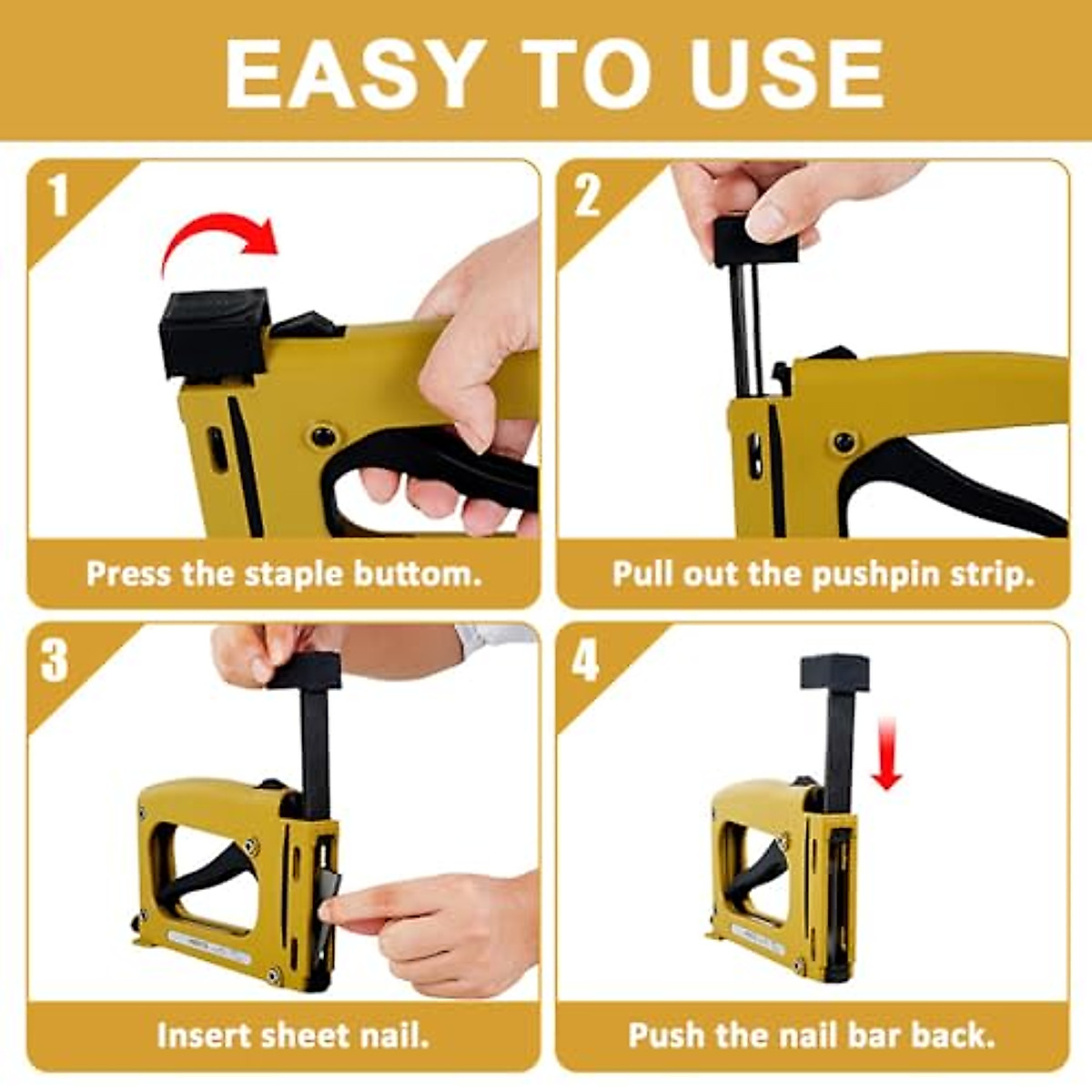 EASY TO USE

1

Press the staple buttom.

2

Pull out the pushpin strip.

3

Insert sheet nail.

4

Push the nail bar back.