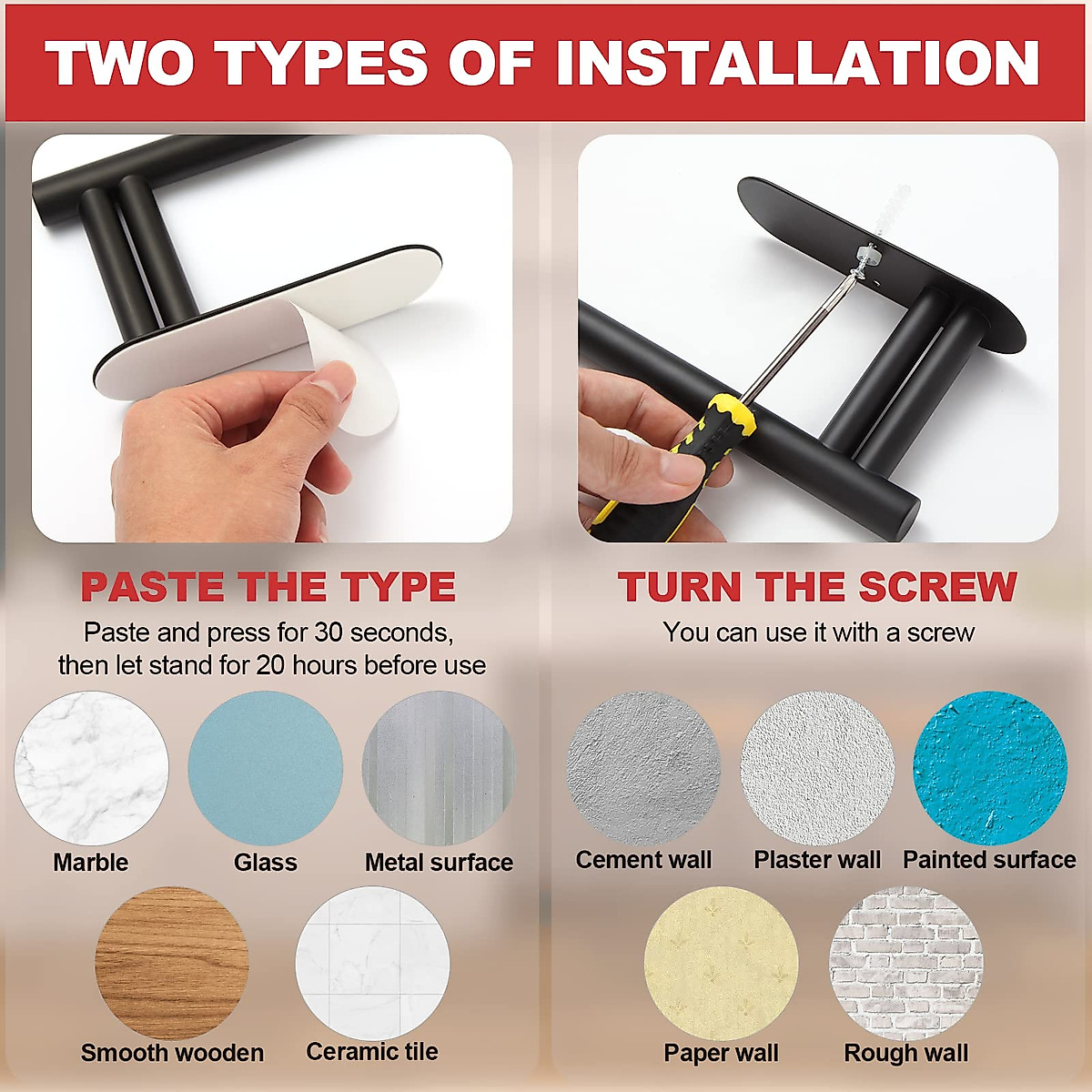 TWO TYPES OF INSTALLATION

PASTE THE TYPE
Paste and press for 30 seconds, then let stand for 20 hours before use

Marble
Glass
Metal surface
Smooth wooden
Ceramic tile

TURN THE SCREW
You can use it with a screw

Cement wall
Plaster wall
Painted surface
Paper wall
Rough wall