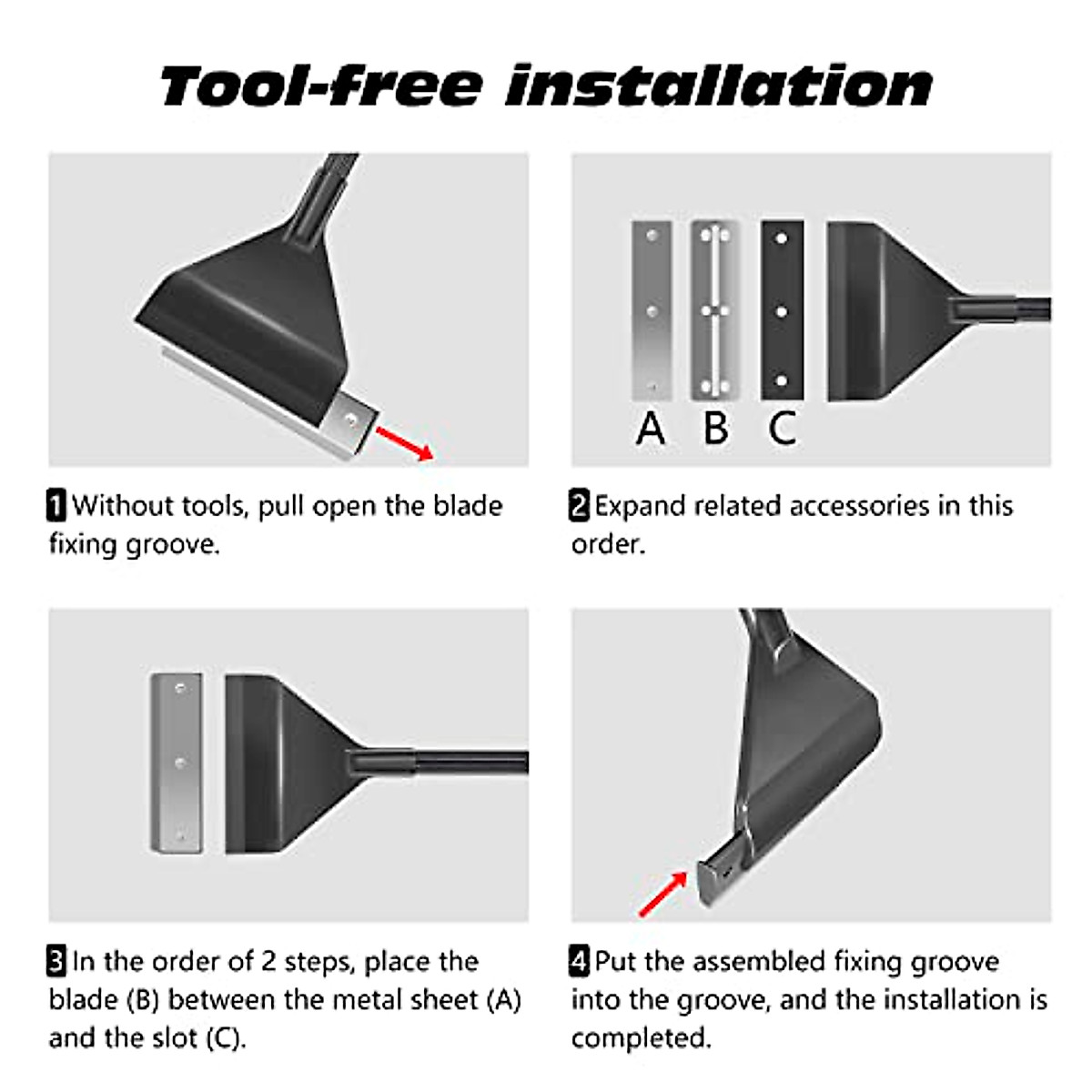 Tool-free installation

1 Without tools, pull open the blade fixing groove.

A B C

2 Expand related accessories in this order.

3 In the order of 2 steps, place the blade (B) between the metal sheet (A) and the slot (C).

4 Put the assembled fixing groove into the groove, and the installation is completed.