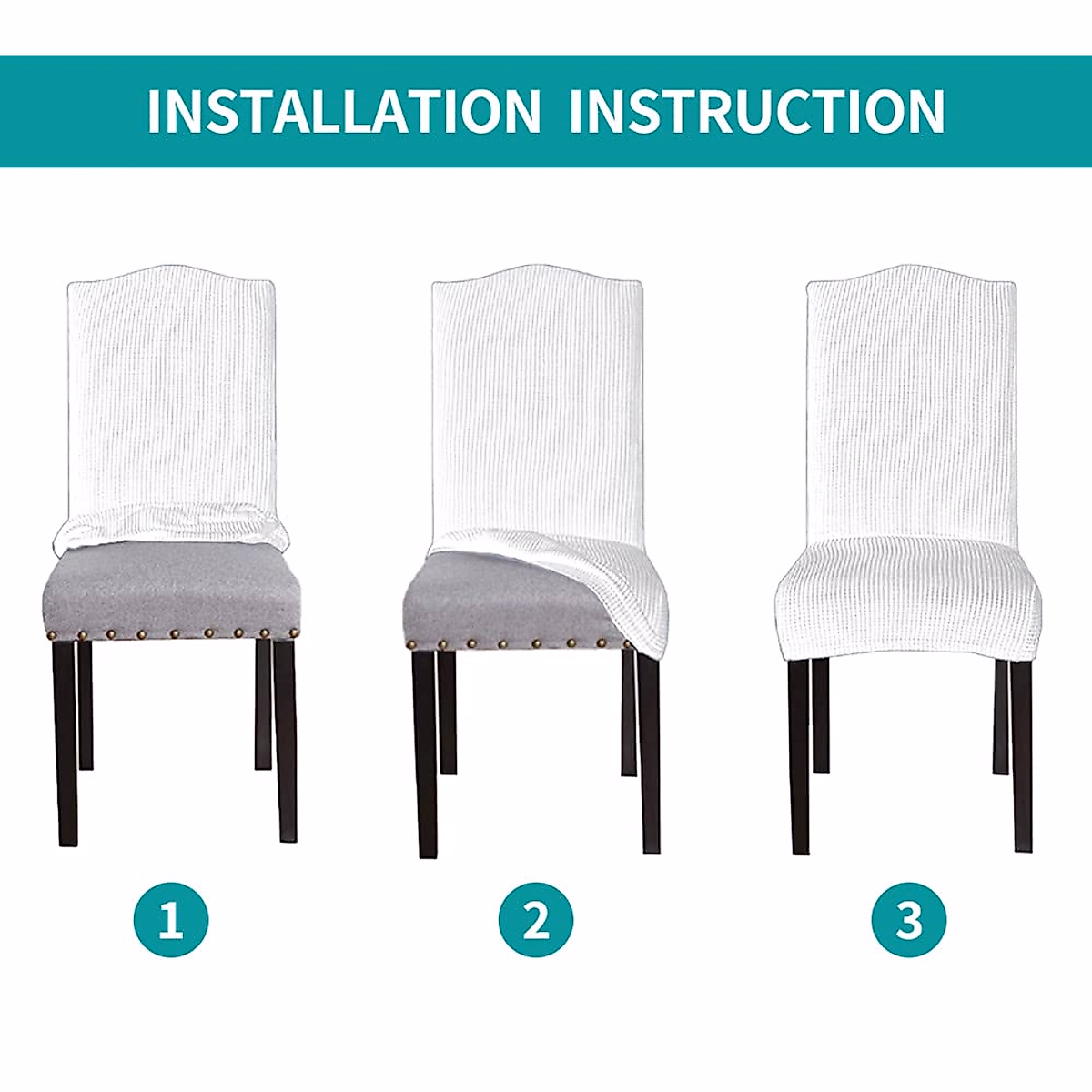 INSTALLATION INSTRUCTION

1

2

3