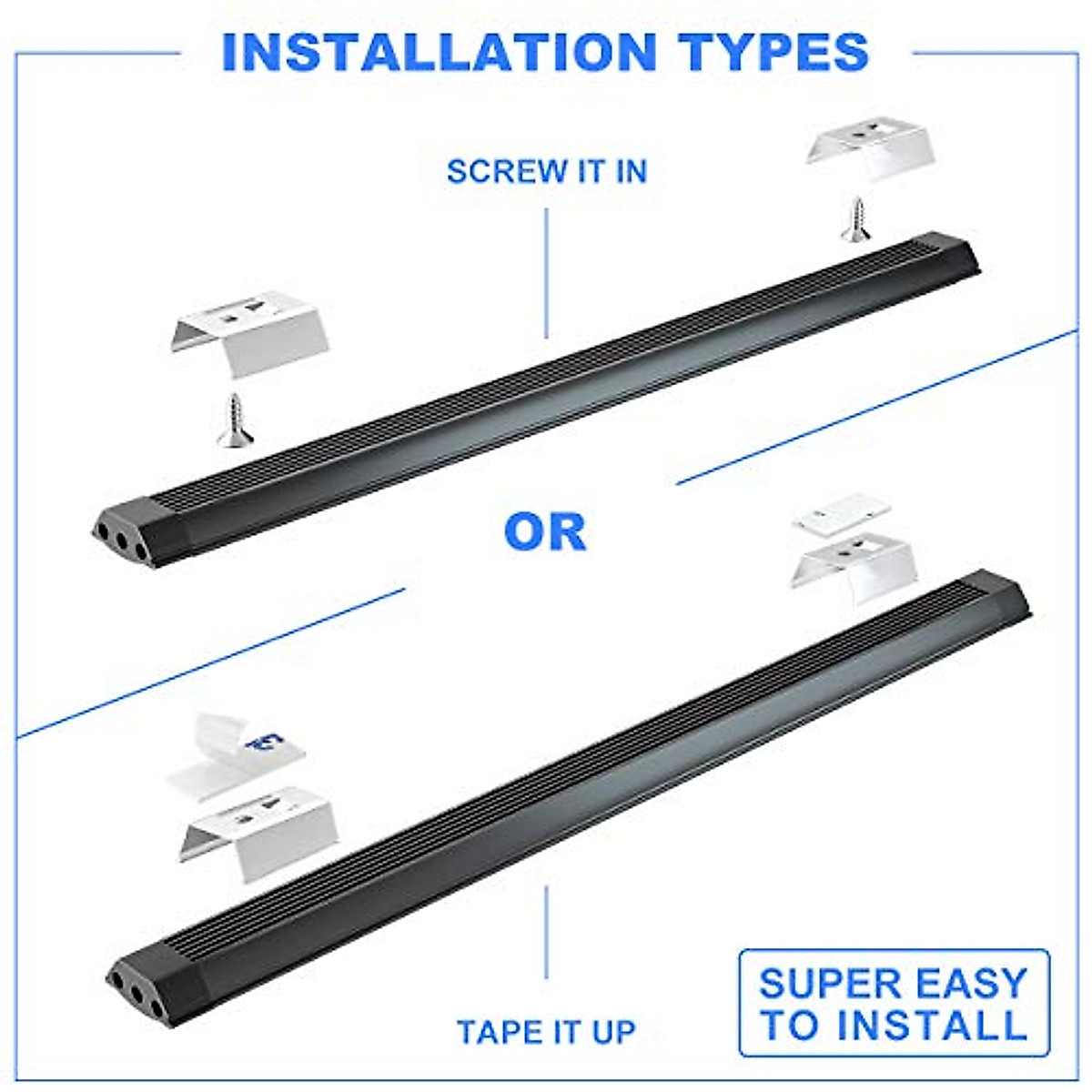 INSTALLATION TYPES

SCREW IT IN

OR

TAPE IT UP

SUPER EASY TO INSTALL