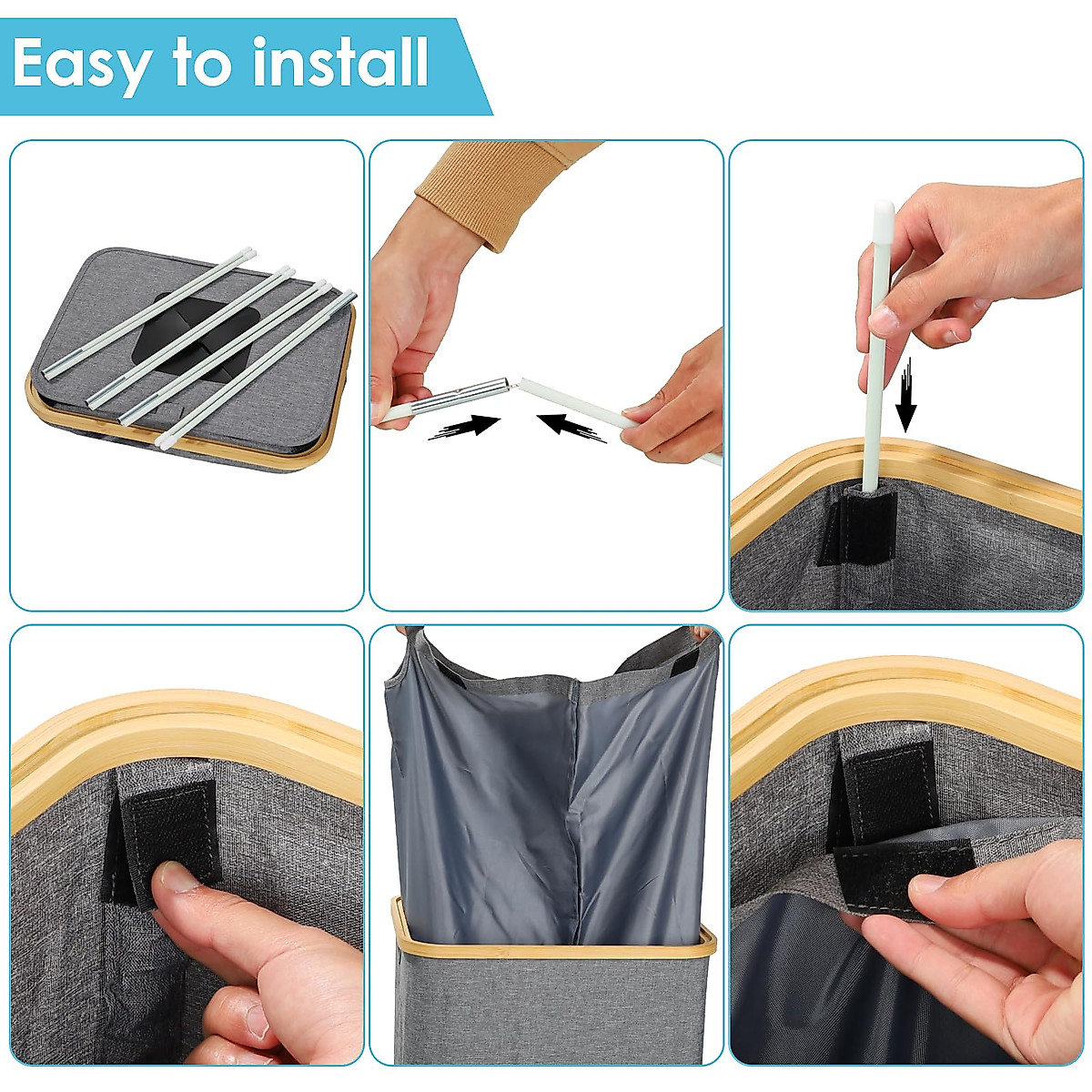 Easy to install