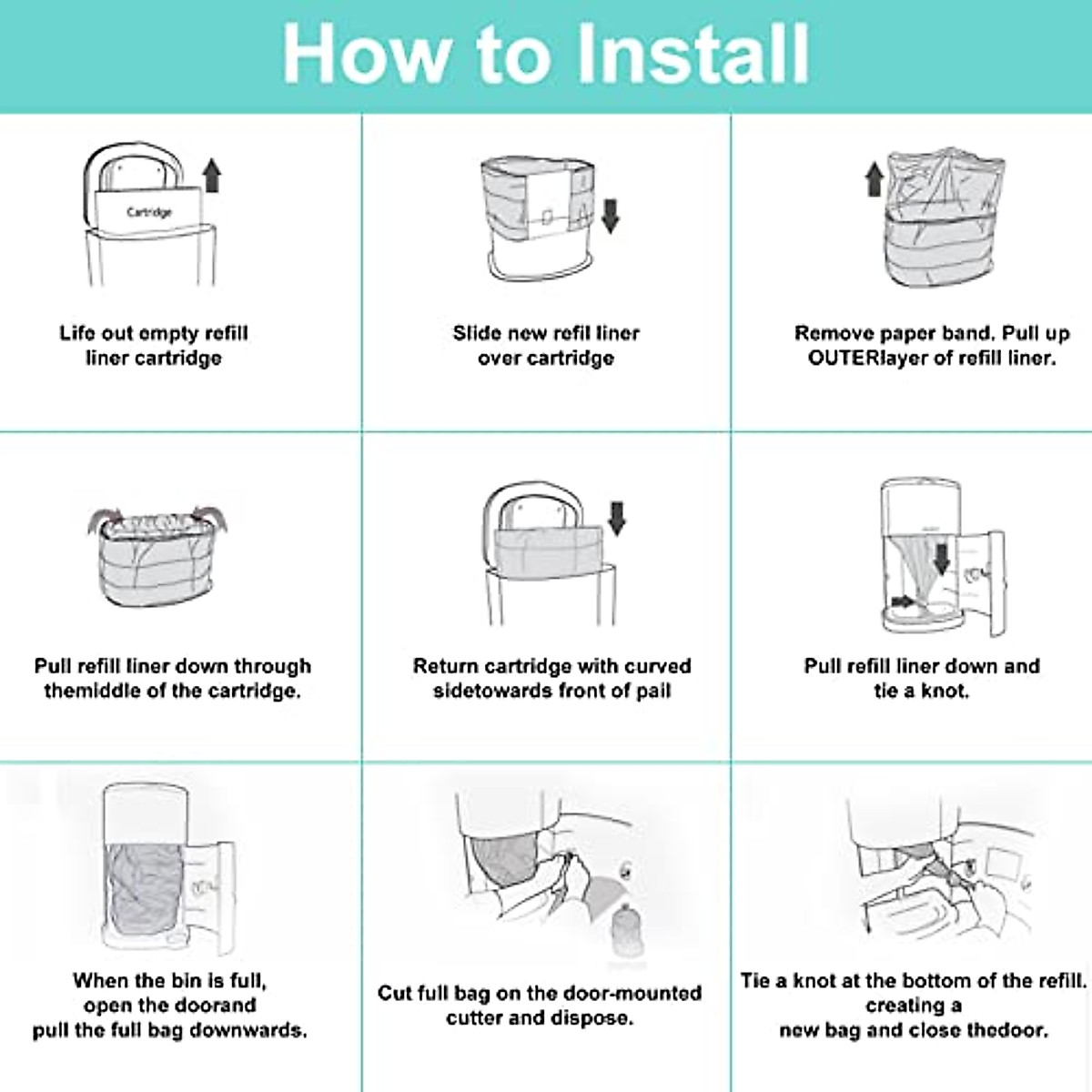 How to Install

Cartridge

Life out empty refill liner cartridge

Slide new refil liner over cartridge

Remove paper band. Pull up OUTERlayer of refill liner.

Pull refill liner down through themiddle of the cartridge.

Return cartridge with curved sidetowards front of pail

Pull refill liner down and tie a knot.

When the bin is full, open the doorand pull the full bag downwards.

Cut full bag on the door-mounted cutter and dispose.

Tie a knot at the bottom of the refill. creating a new bag and close thedoor.