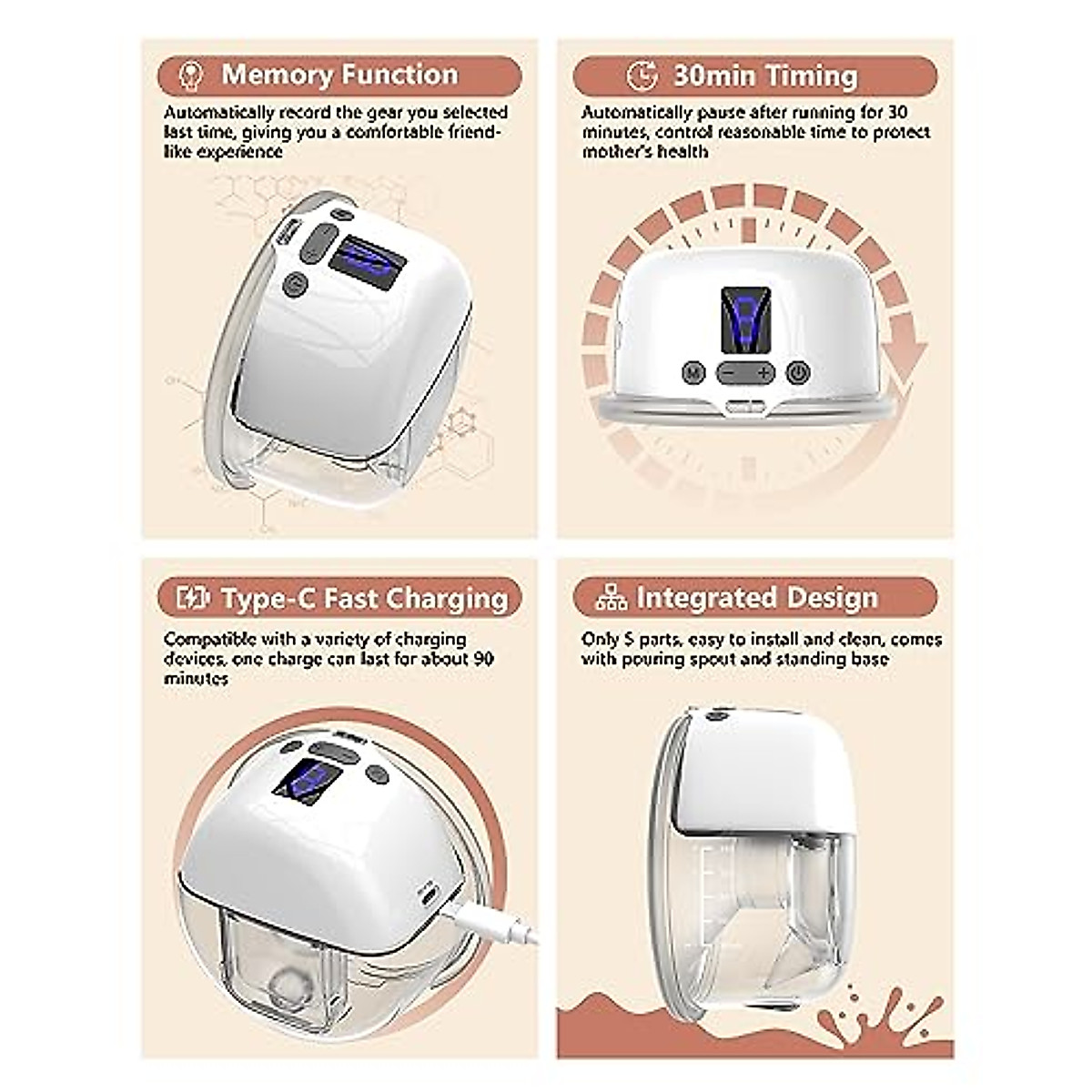 Memory Function

Automatically record the gear you selected last time, giving you a comfortable friend-like experience

30min Timing

Automatically pause after running for 30 minutes, control reasonable time to protect mother's health

M − +

Type-C Fast Charging

Compatible with a variety of charging devices, one charge can last for about 90 minutes

Integrated Design

Only 5 parts, easy to install and clean, comes with pouring spout and standing base