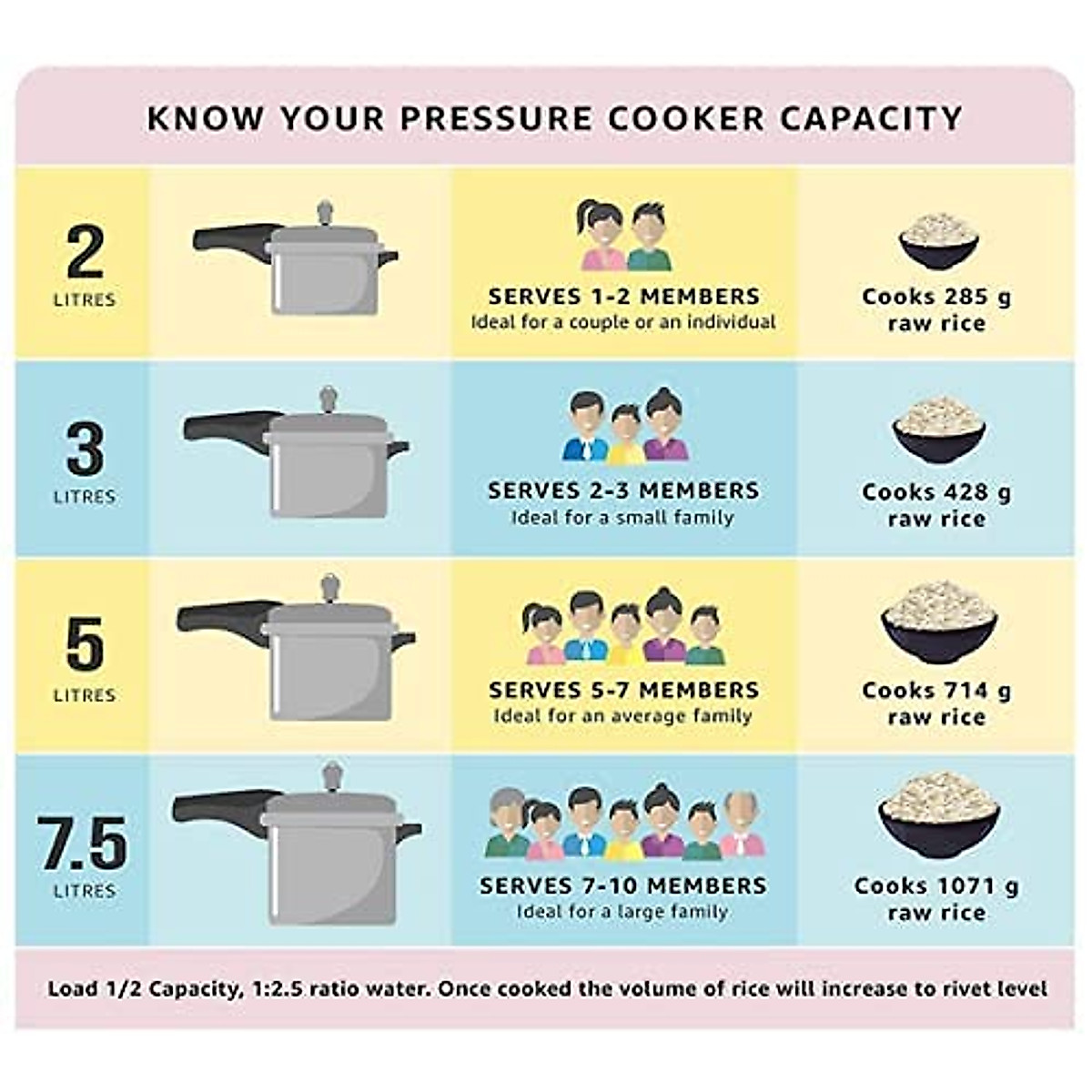 KNOW YOUR PRESSURE COOKER CAPACITY

2
LITRES

SERVES 1-2 MEMBERS
Ideal for a couple or an individual

Cooks 285 g raw rice

3
LITRES

SERVES 2-3 MEMBERS
Ideal for a small family

Cooks 428 g raw rice

5
LITRES

SERVES 5-7 MEMBERS
Ideal for an average family

Cooks 714 g raw rice

7.5
LITRES

SERVES 7-10 MEMBERS
Ideal for a large family

Cooks 1071 g raw rice

Load 1/2 Capacity, 1:2.5 ratio water. Once cooked the volume of rice will increase to rivet level