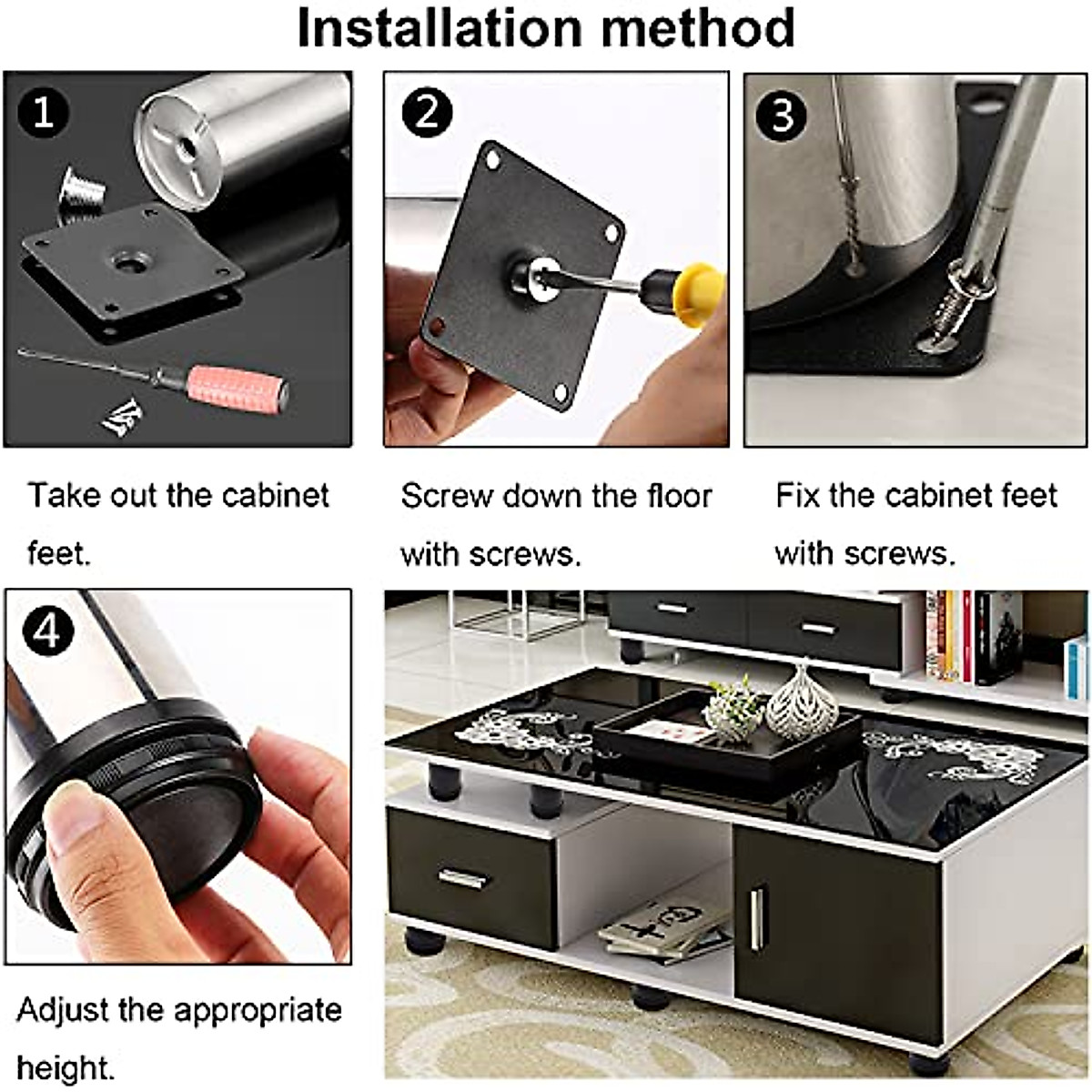 Installation method

1

2

3

Take out the cabinet feet.

Screw down the floor with screws.

Fix the cabinet feet with screws.

4

Adjust the appropriate height.