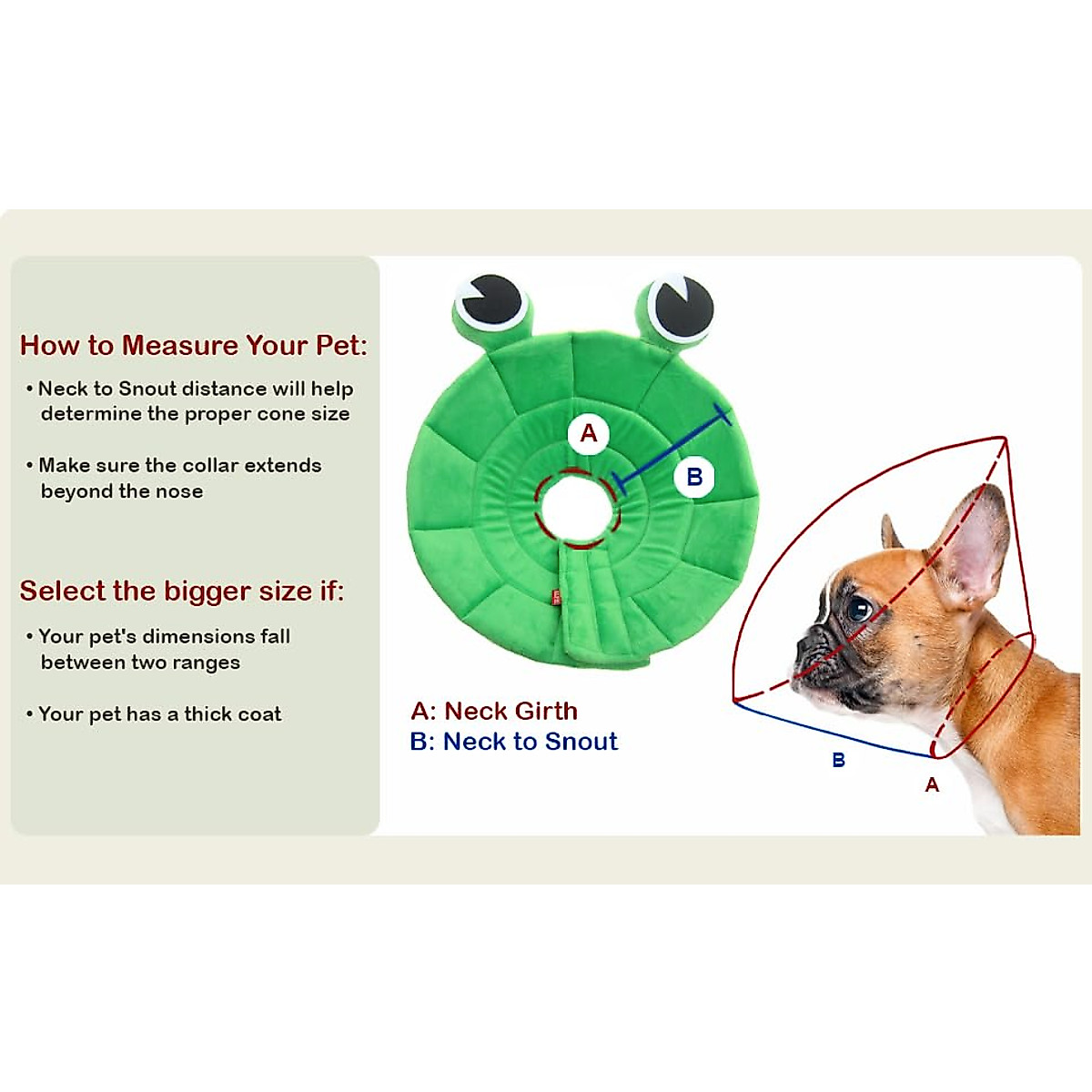 How to Measure Your Pet:

• Neck to Snout distance will help determine the proper cone size

• Make sure the collar extends beyond the nose

Select the bigger size if:

• Your pet's dimensions fall between two ranges

• Your pet has a thick coat

A

B

A: Neck Girth
B: Neck to Snout

B

A