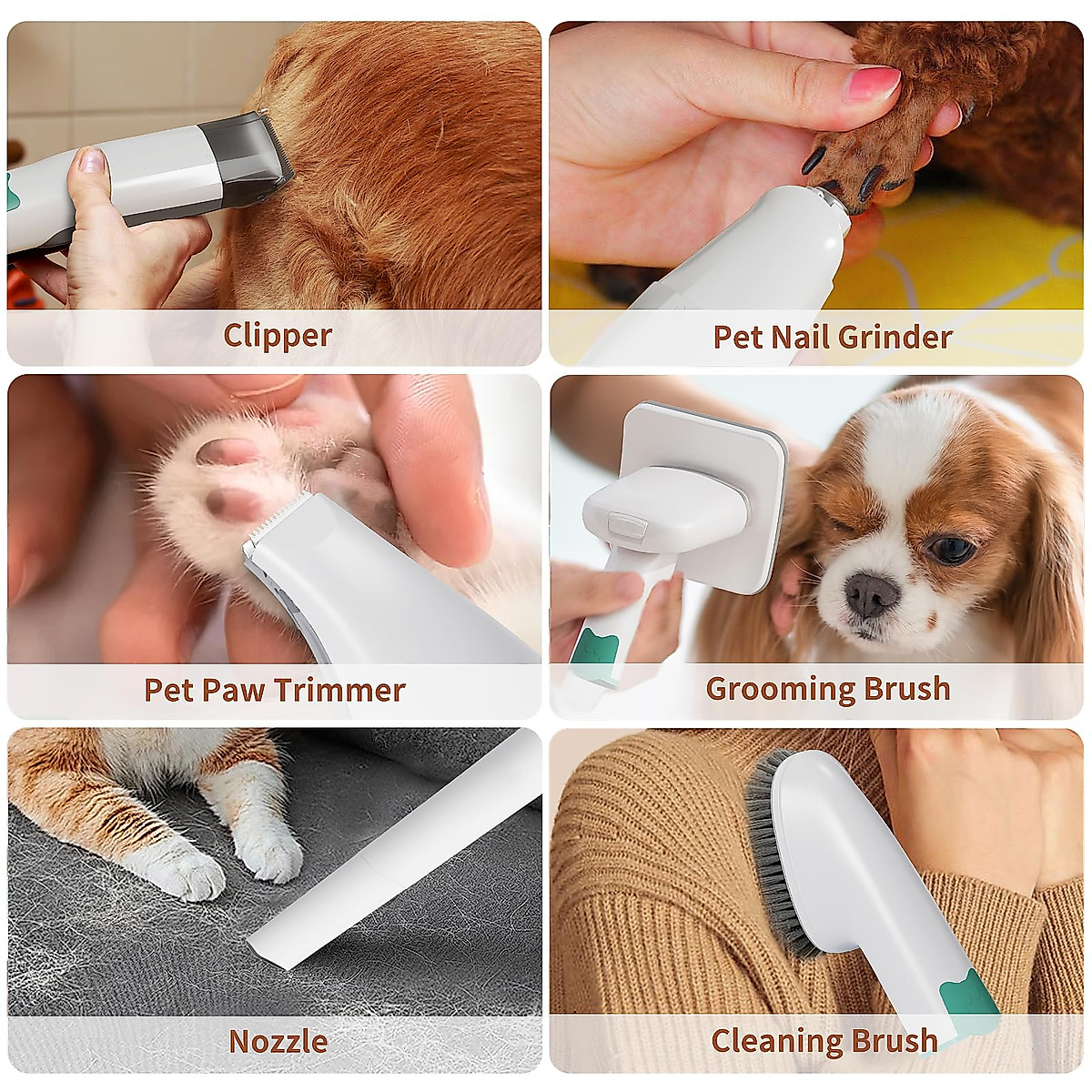 Clipper

Pet Nail Grinder

Pet Paw Trimmer

Grooming Brush

Nozzle

Cleaning Brush