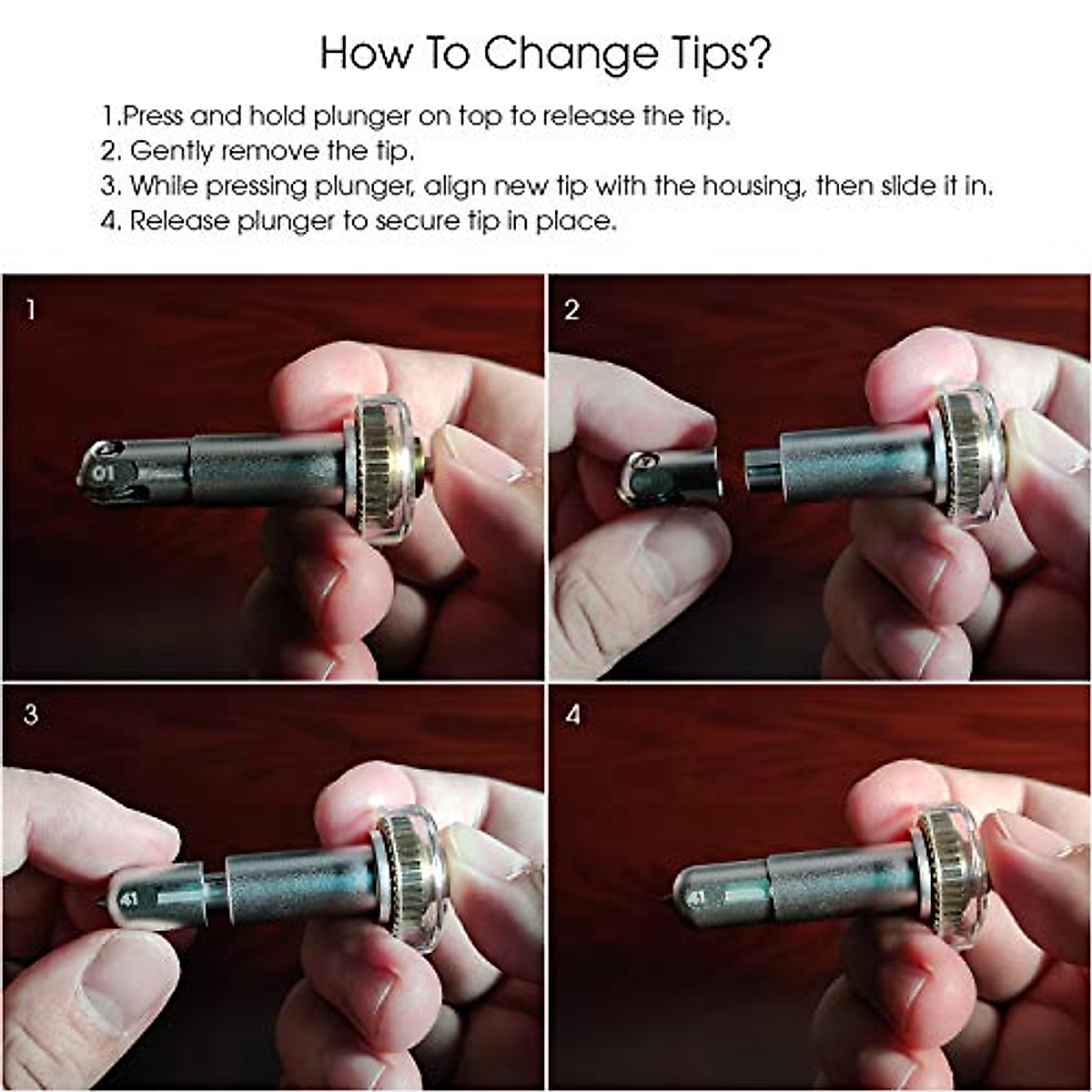 How To Change Tips?

1.Press and hold plunger on top to release the tip.
2. Gently remove the tip.
3. While pressing plunger, align new tip with the housing, then slide it in.
4. Release plunger to secure tip in place.

1

01

2

3

41

4

41