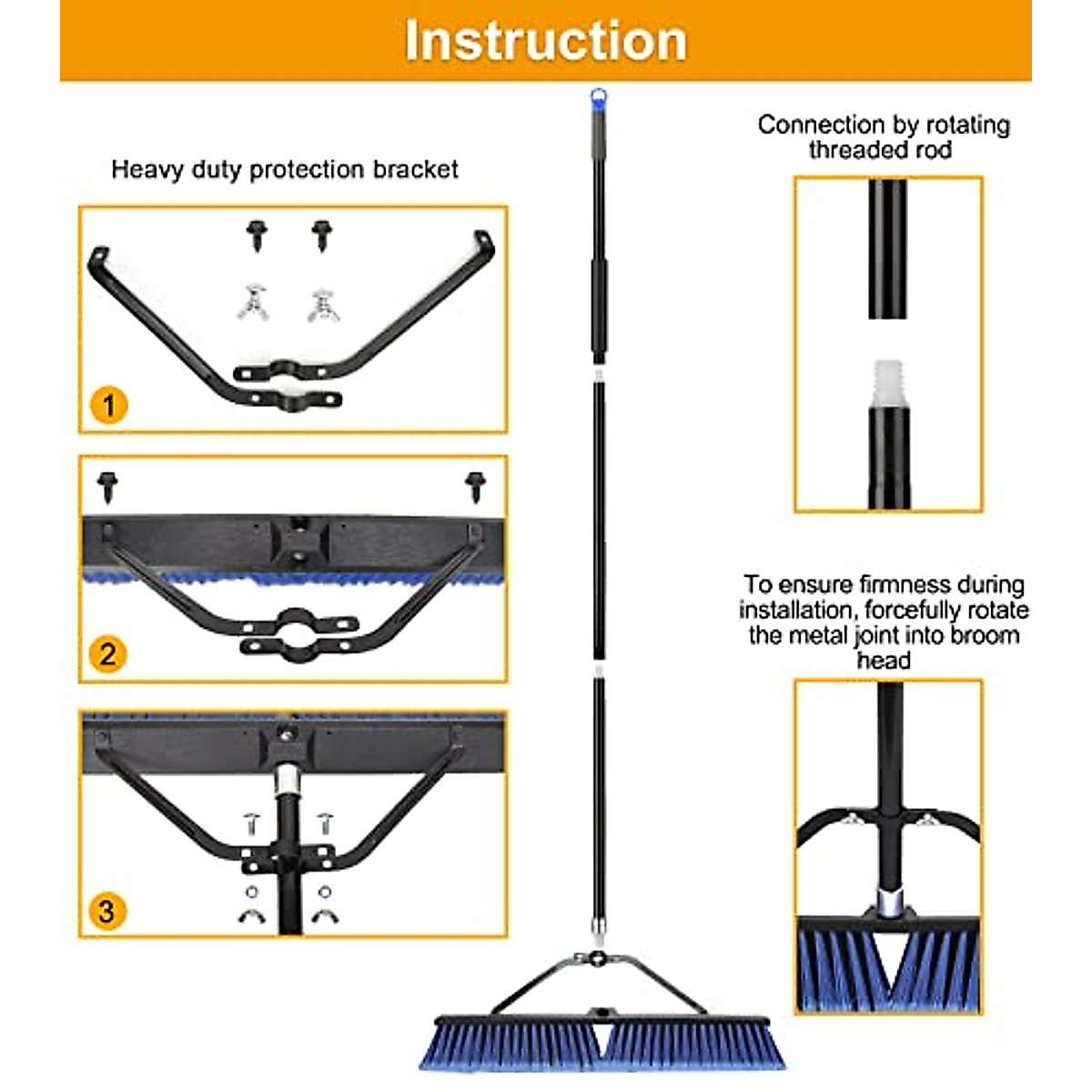 Instruction

Heavy duty protection bracket

1

2

3

Connection by rotating threaded rod

To ensure firmness during installation, forcefully rotate the metal joint into broom head