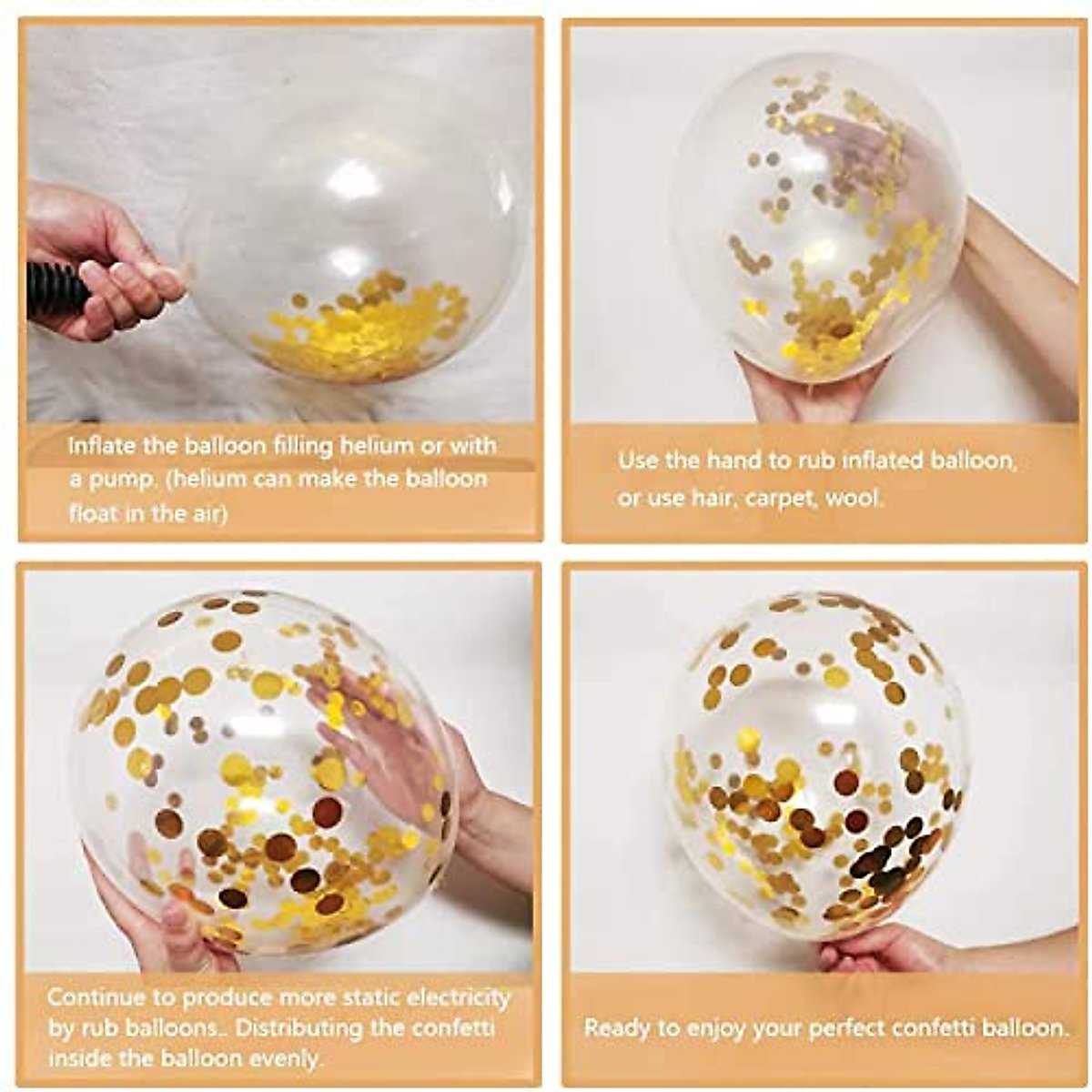 Inflate the balloon filling helium or with a pump. (helium can make the balloon float in the air)

Use the hand to rub inflated balloon, or use hair, carpet, wool.

Continue to produce more static electricity by rub balloons.. Distributing the confetti inside the balloon evenly.

Ready to enjoy your perfect confetti balloon.