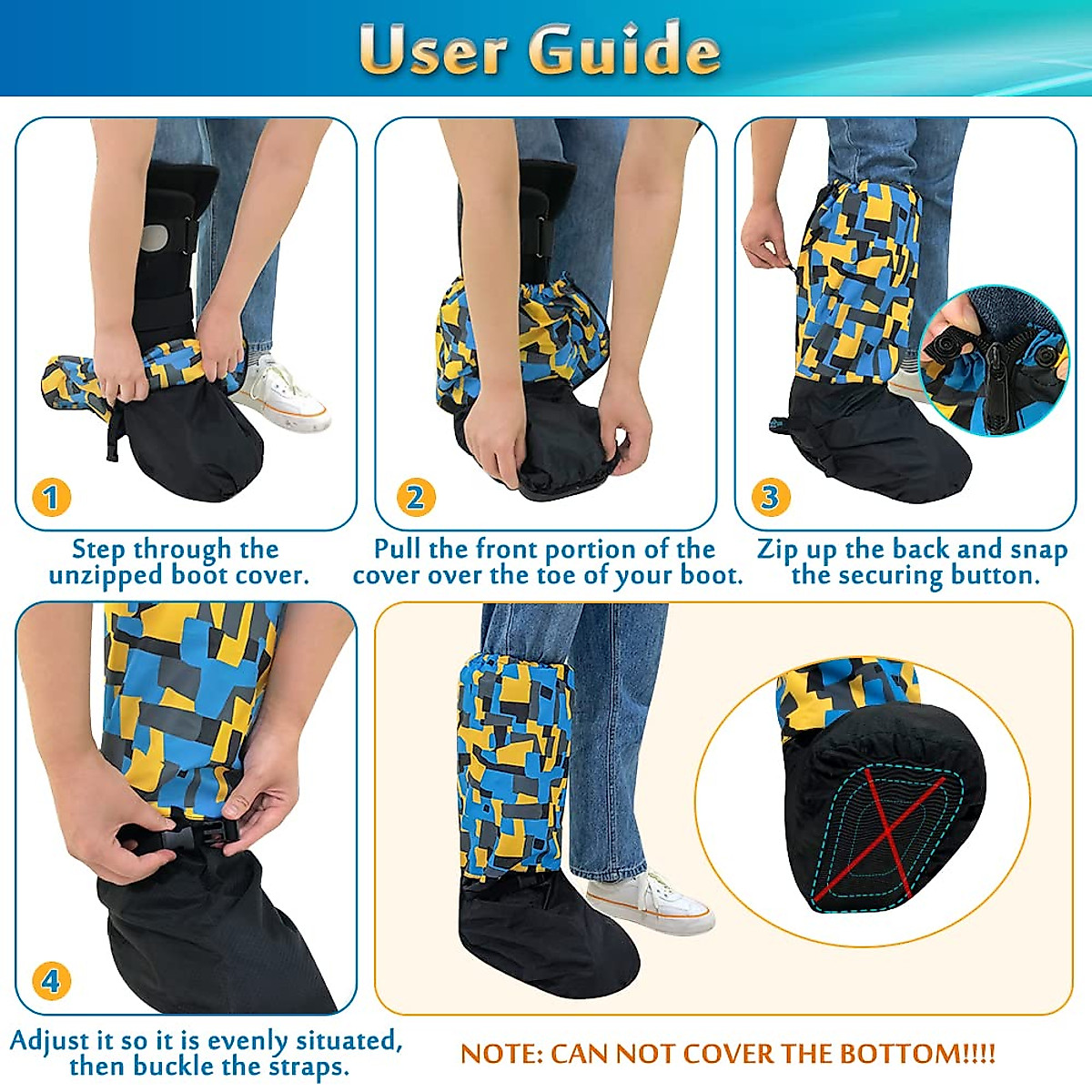 User Guide

1

Step through the unzipped boot cover.

2

Pull the front portion of the cover over the toe of your boot.

3

Zip up the back and snap the securing button.

4

Adjust it so it is evenly situated, then buckle the straps.

NOTE: CAN NOT COVER THE BOTTOM!!!!