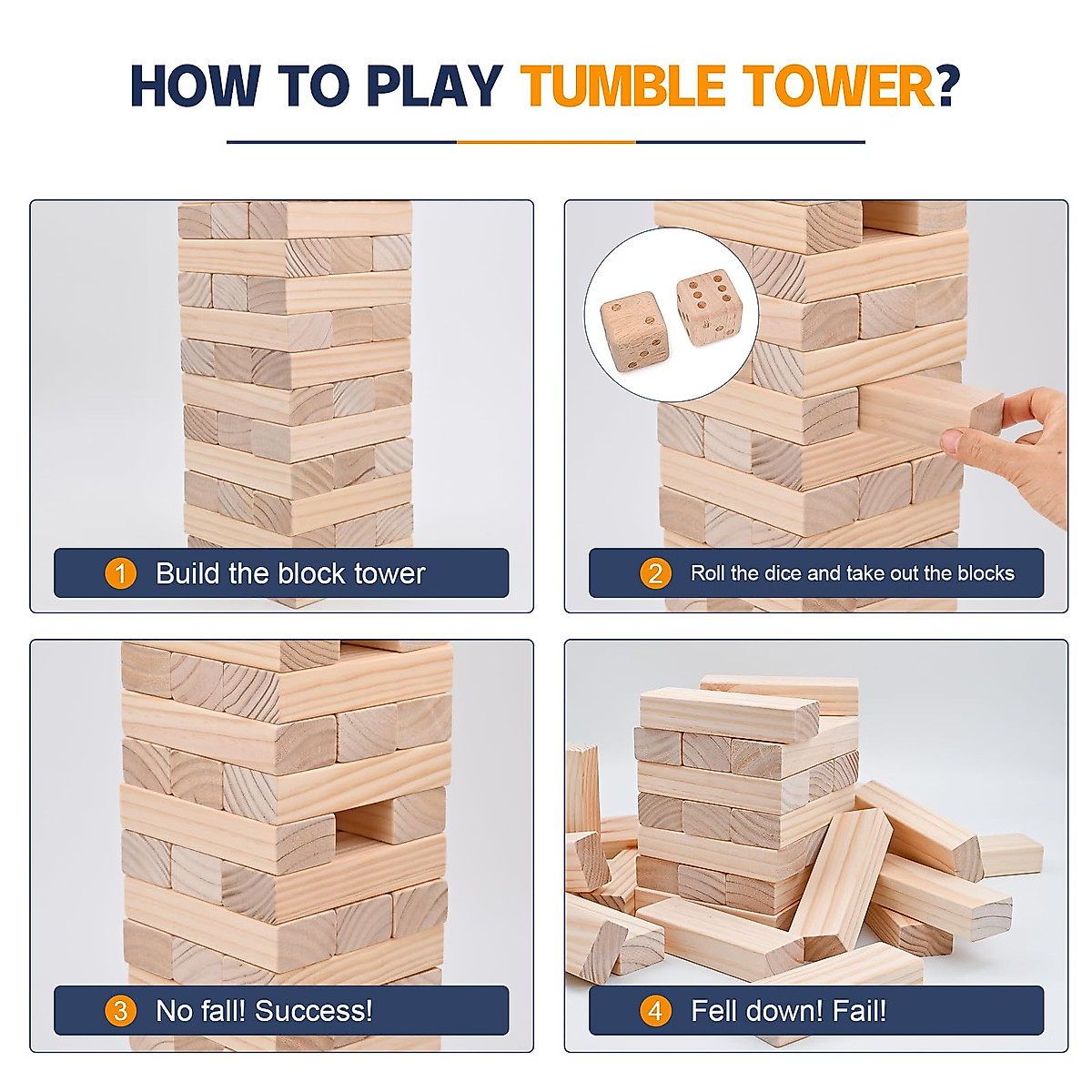 HOW TO PLAY TUMBLE TOWER?

1 Build the block tower

2 Roll the dice and take out the blocks

3 No fall! Success!

4 Fell down! Fail!